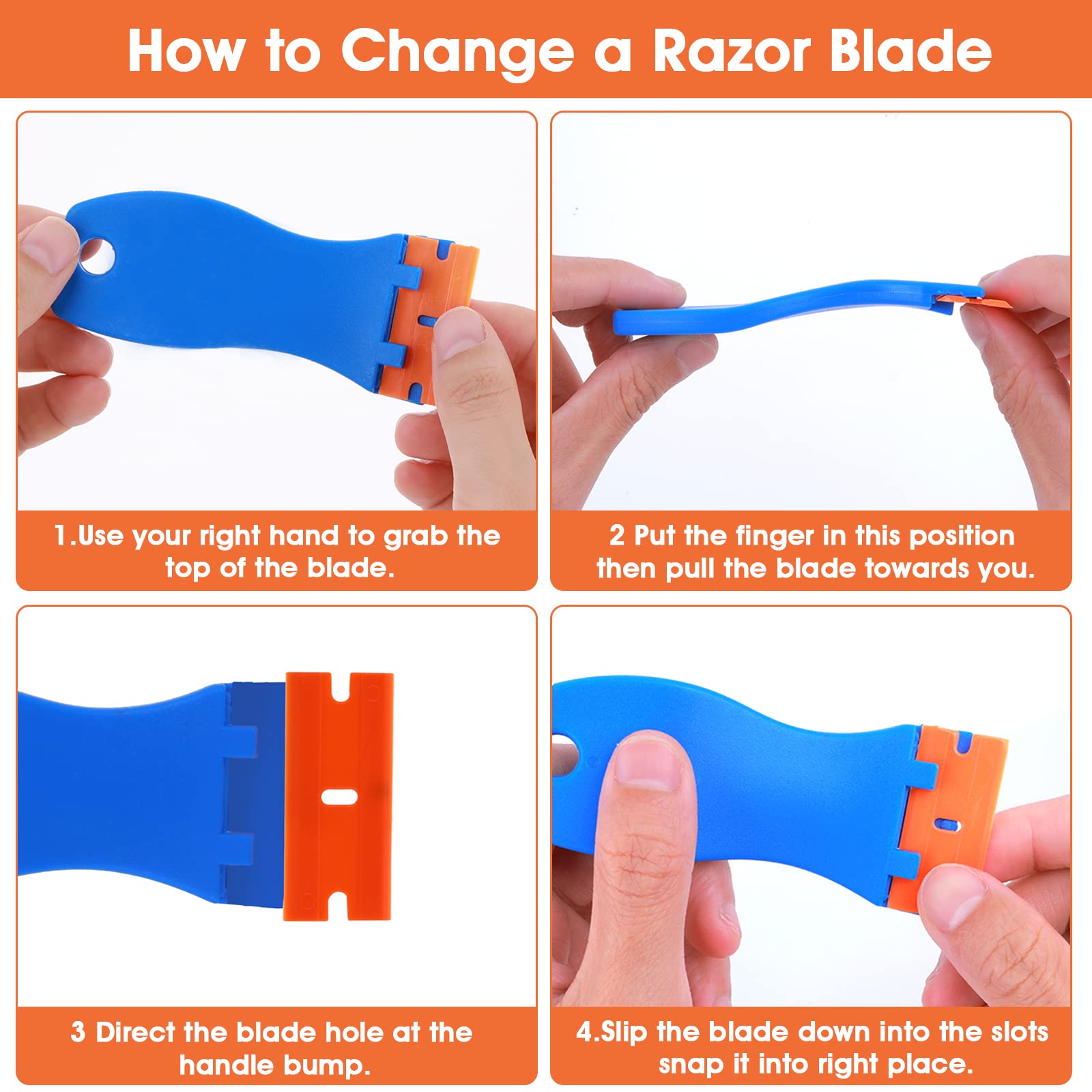 How to Change a Razor Blade

1.Use your right hand to grab the top of the blade.

2 Put the finger in this position then pull the blade towards you.

3 Direct the blade hole at the handle bump.

4.Slip the blade down into the slots snap it into right place.