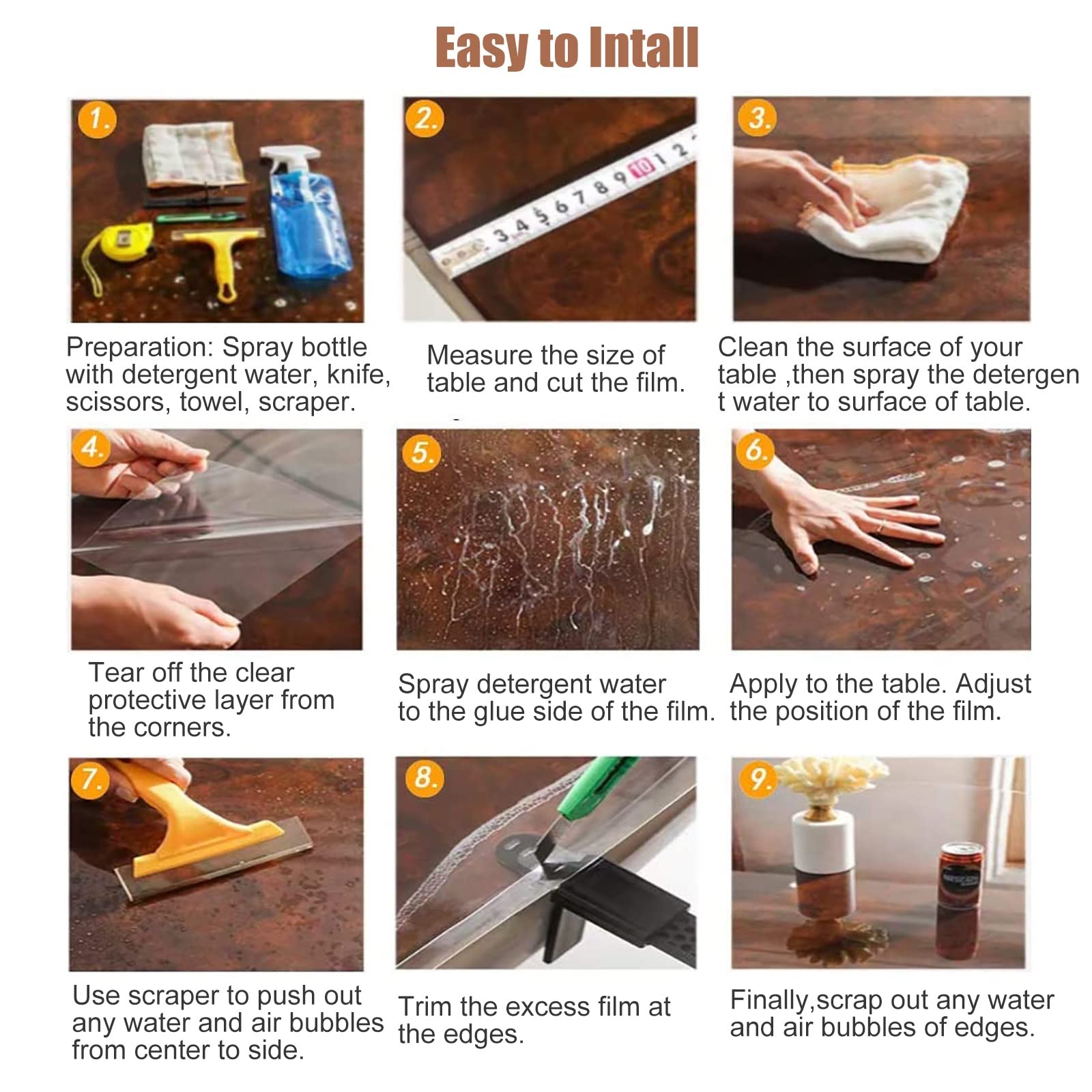 Easy to Intall

1.

Preparation: Spray bottle with detergent water, knife, scissors, towel, scraper.

2.

3 4 5 6 7 8 9 10 1 2

Measure the size of table and cut the film.

3.

Clean the surface of your table ,then spray the detergen t water to surface of table.

4.

Tear off the clear protective layer from the corners.

5.

Spray detergent water to the glue side of the film.

6.

Apply to the table. Adjust the position of the film.

7.

Use scraper to push out any water and air bubbles from center to side.

8.

Trim the excess film at the edges.

9.

Finally,scrap out any water and air bubbles of edges.