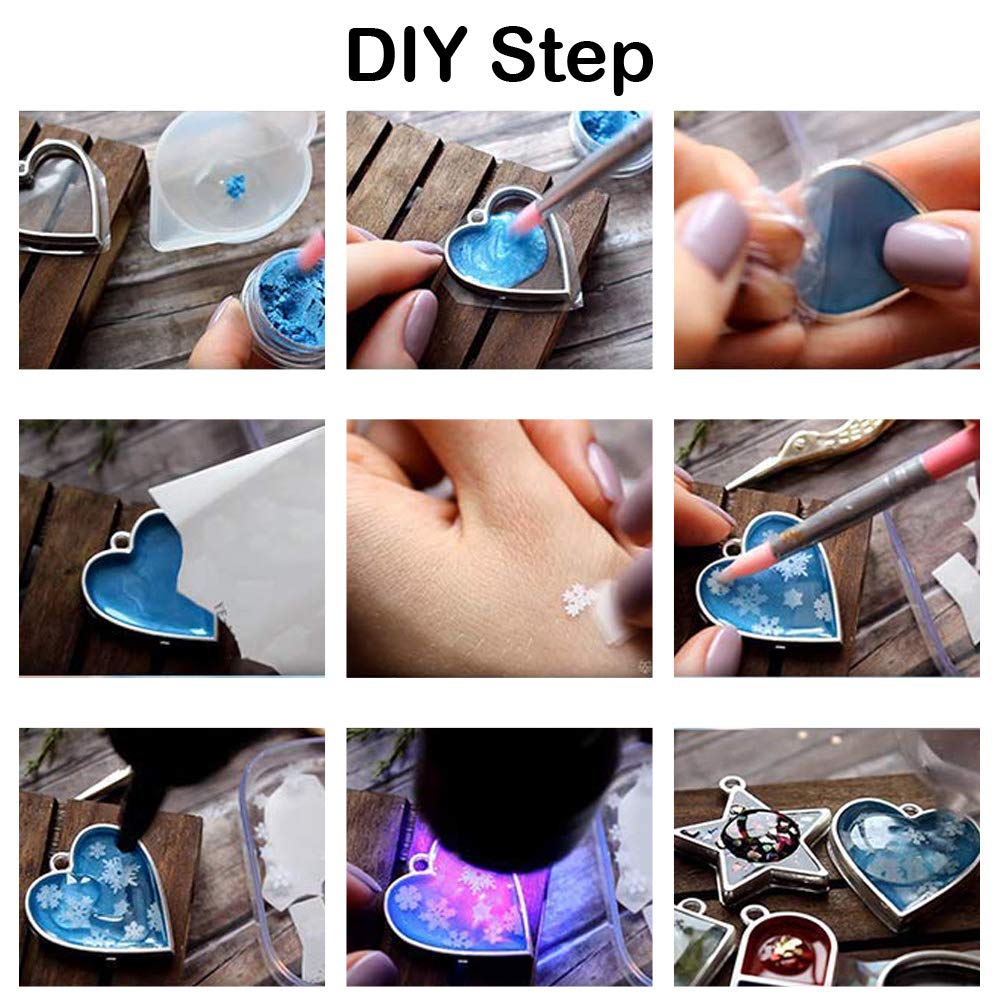 DIY Step