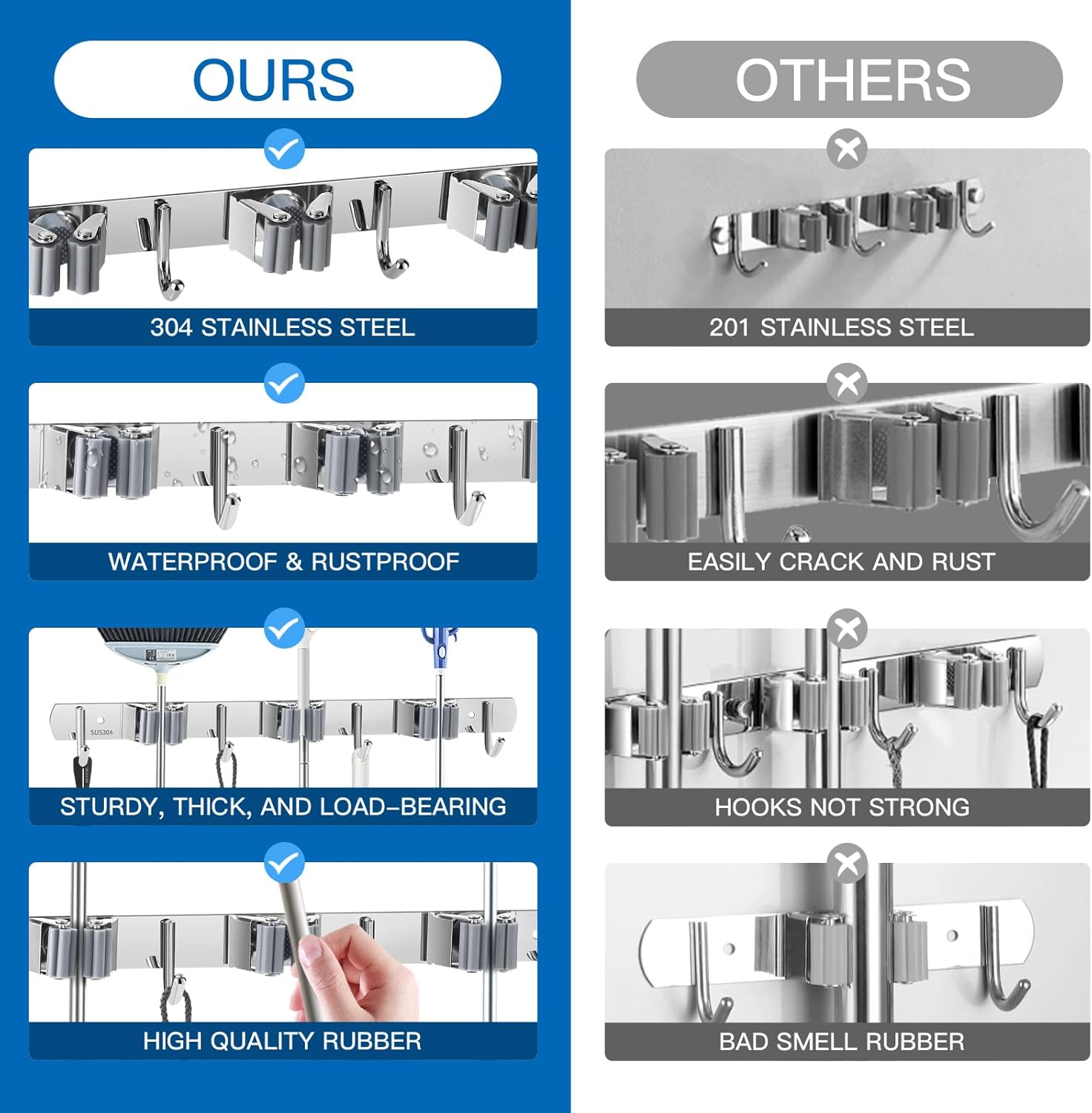 OURS

304 STAINLESS STEEL

WATERPROOF & RUSTPROOF

SUS304

STURDY, THICK, AND LOAD-BEARING

HIGH QUALITY RUBBER

OTHERS

201 STAINLESS STEEL

EASILY CRACK AND RUST

HOOKS NOT STRONG

BAD SMELL RUBBER