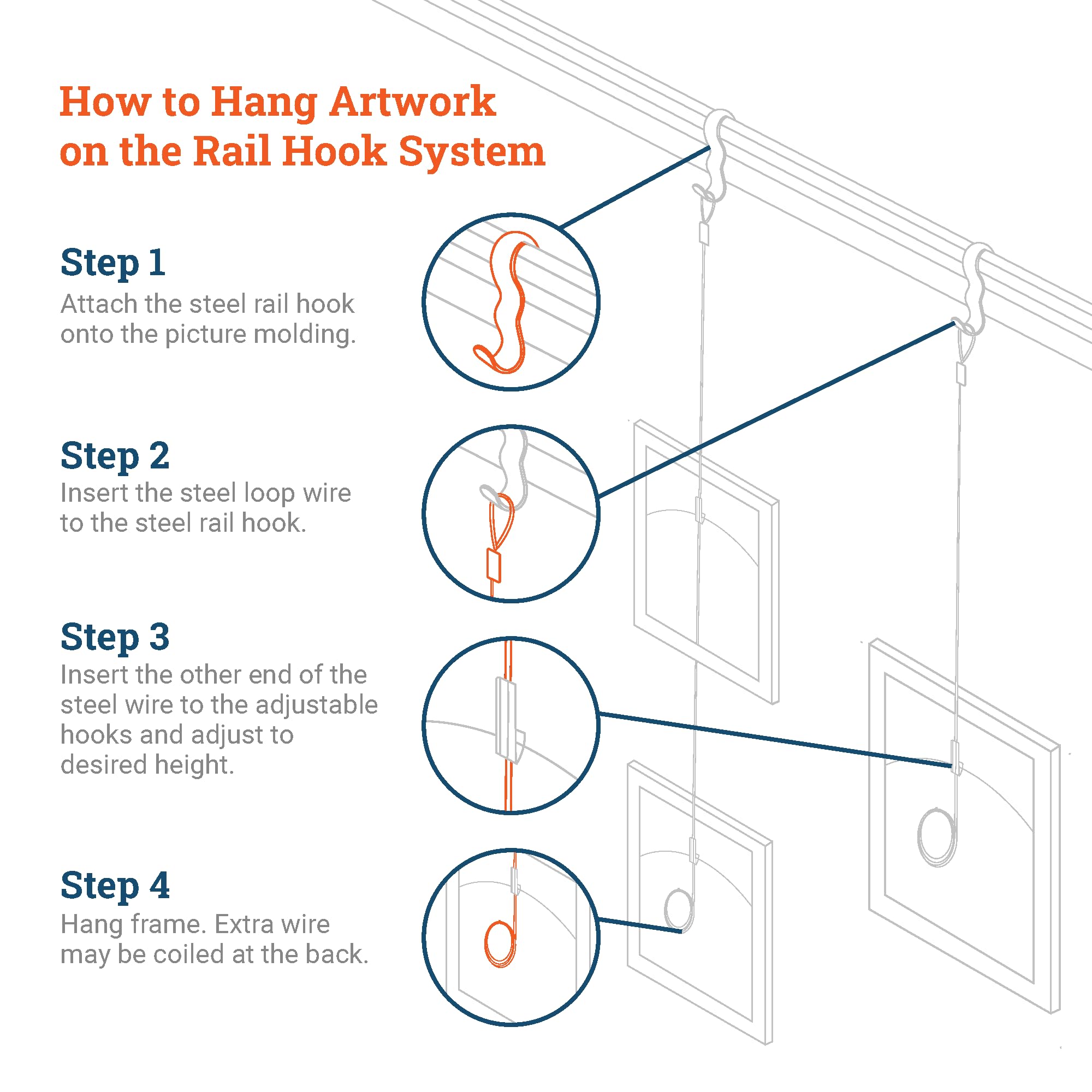 How to Hang Artwork on the Rail Hook System

Step 1
Attach the steel rail hook onto the picture molding.

Step 2
Insert the steel loop wire to the steel rail hook.

Step 3
Insert the other end of the steel wire to the adjustable hooks and adjust to desired height.

Step 4
Hang frame. Extra wire may be coiled at the back.