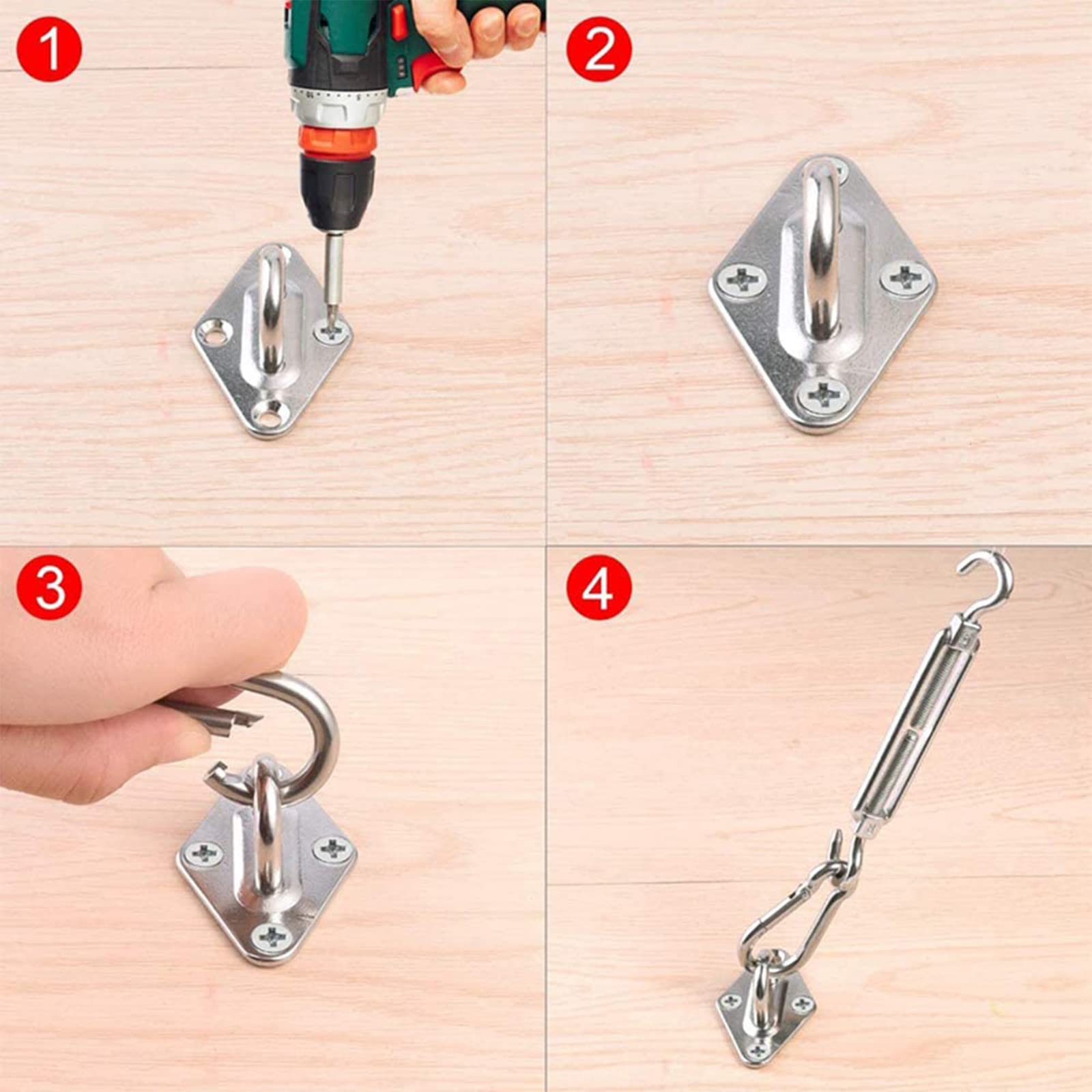 1

2

3

4