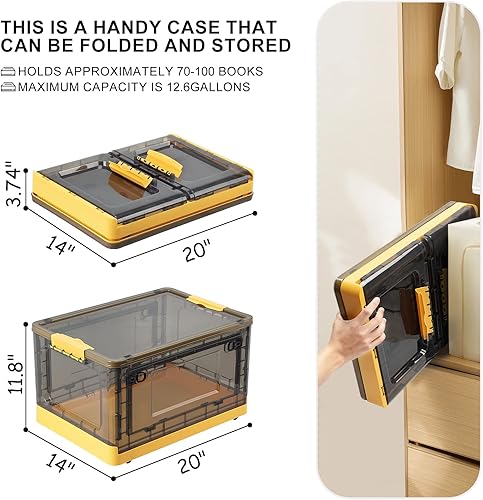 THIS IS A HANDY CASE THAT CAN BE FOLDED AND STORED

HOLDS APPROXIMATELY 70-100 BOOKS
MAXIMUM CAPACITY IS 12.6GALLONS

3.74"
14"
20"

11.8"
14"
20"