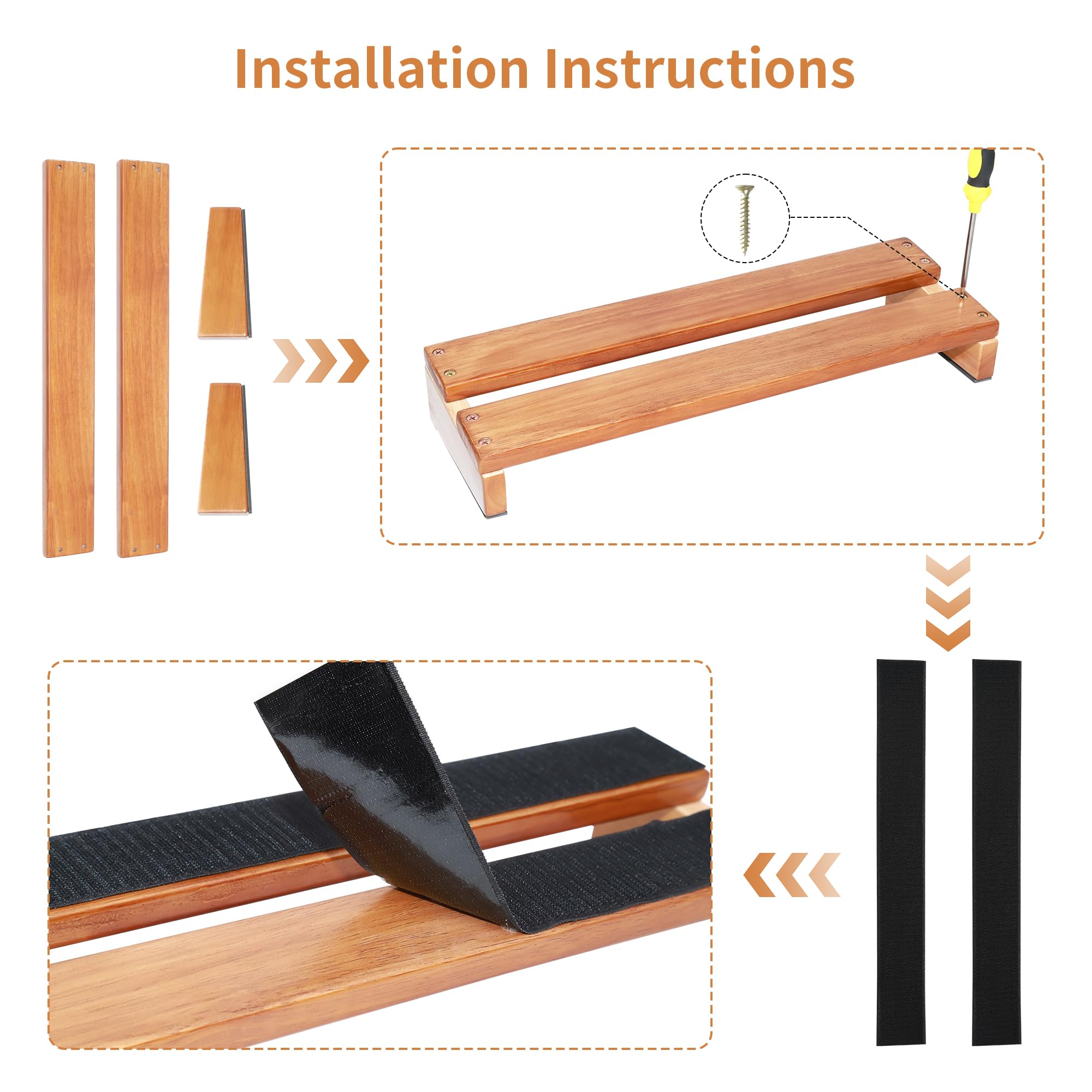 Installation Instructions