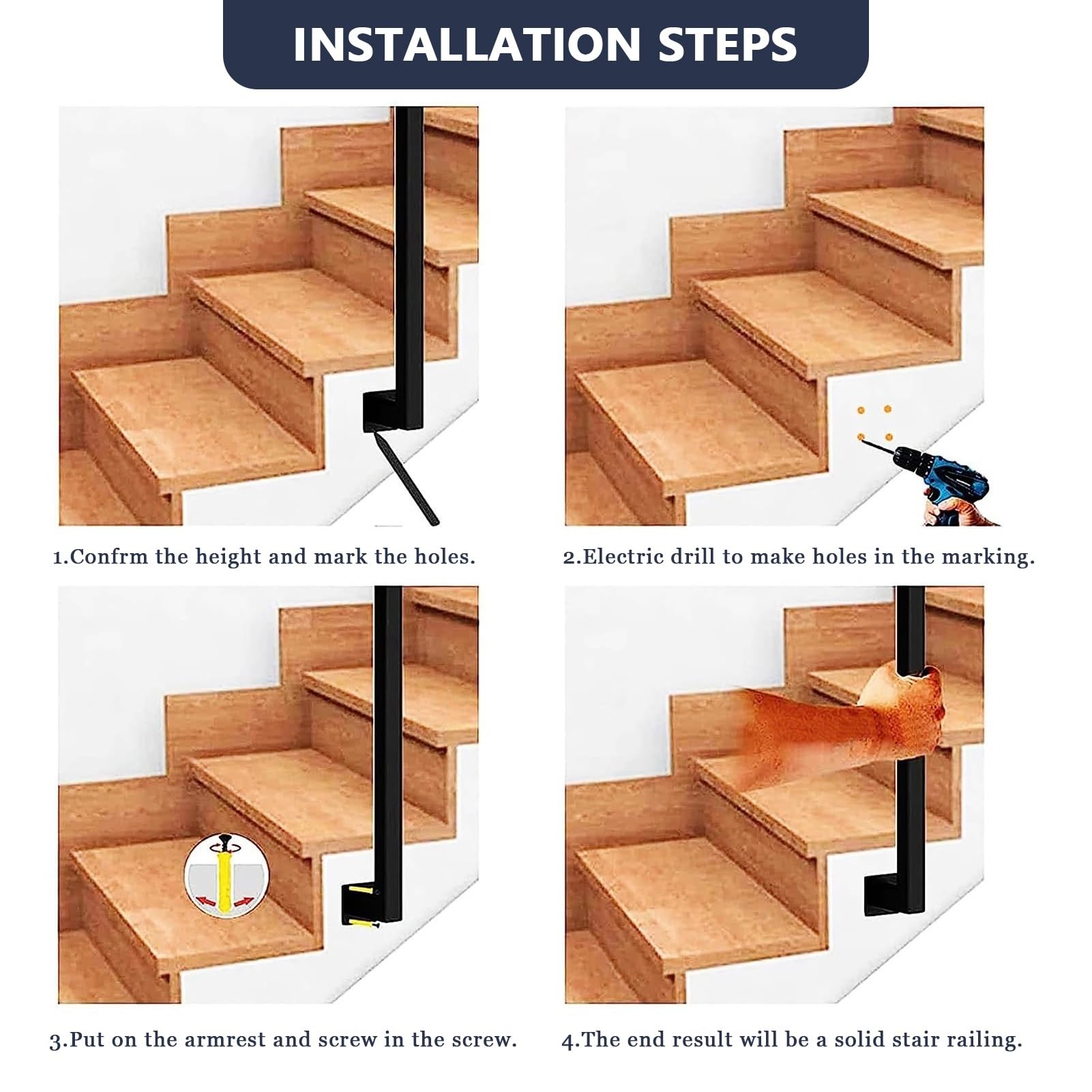 INSTALLATION STEPS

1.Confrm the height and mark the holes.

2.Electric drill to make holes in the marking.

3.Put on the armrest and screw in the screw.

4.The end result will be a solid stair railing.