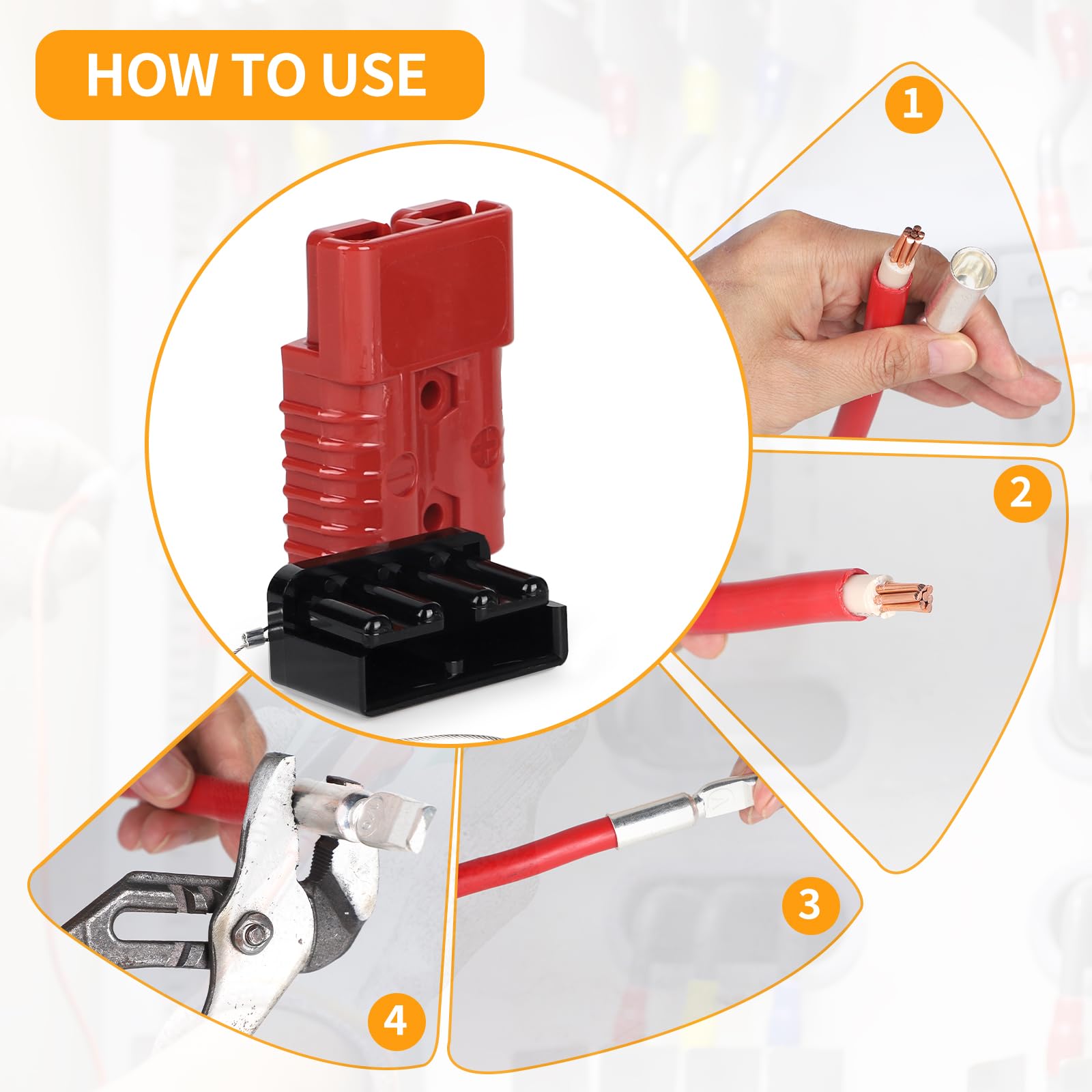 HOW TO USE

1

2

3

4