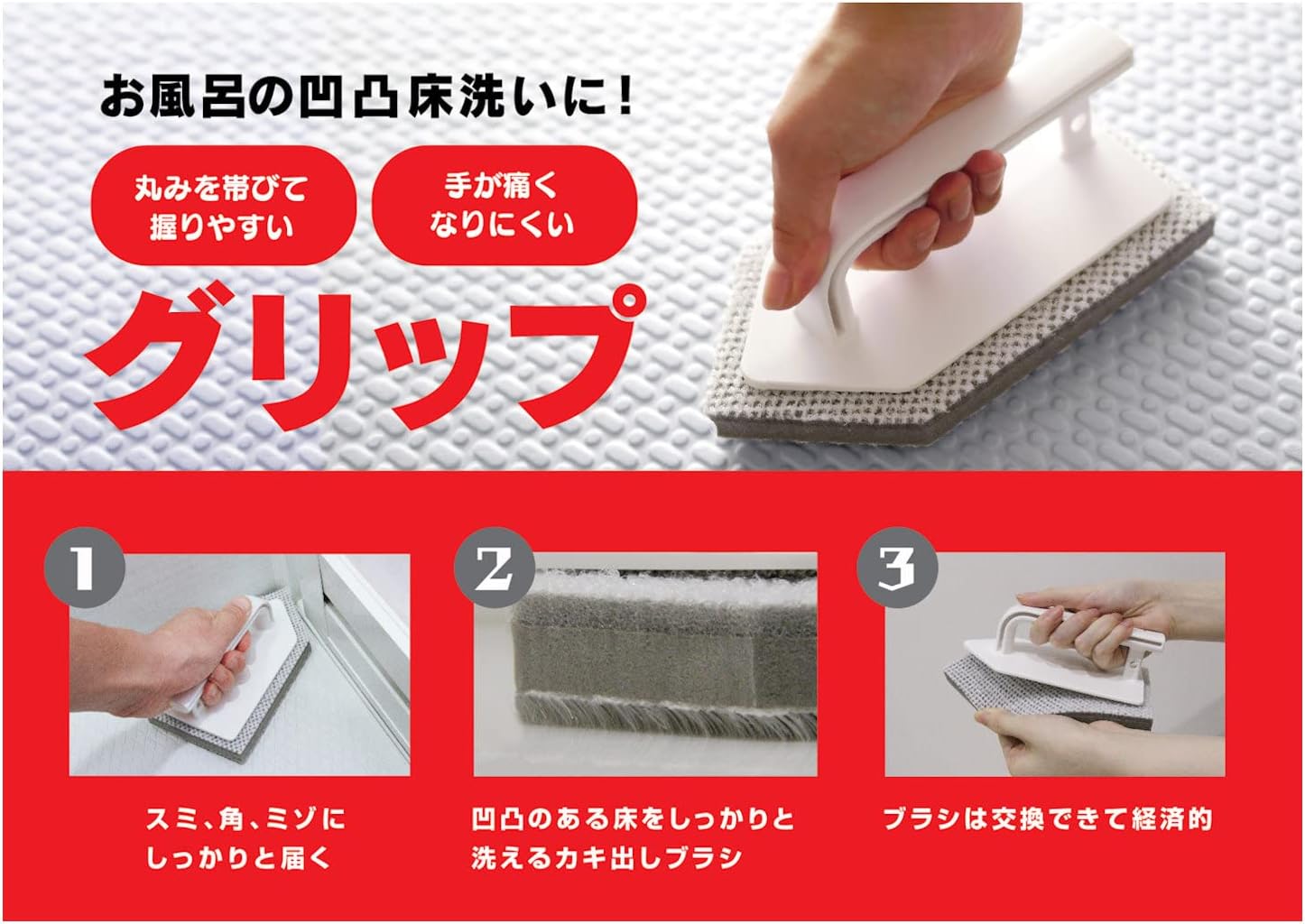 お風呂の凹凸床洗いに！

丸みを帯びて握りやすい

手が痛くなりにくい

グリップ

1

スミ、角、ミゾにしっかりと届く

2

凹凸のある床をしっかりと洗えるカキ出しブラシ

3

ブラシは交換できて経済的