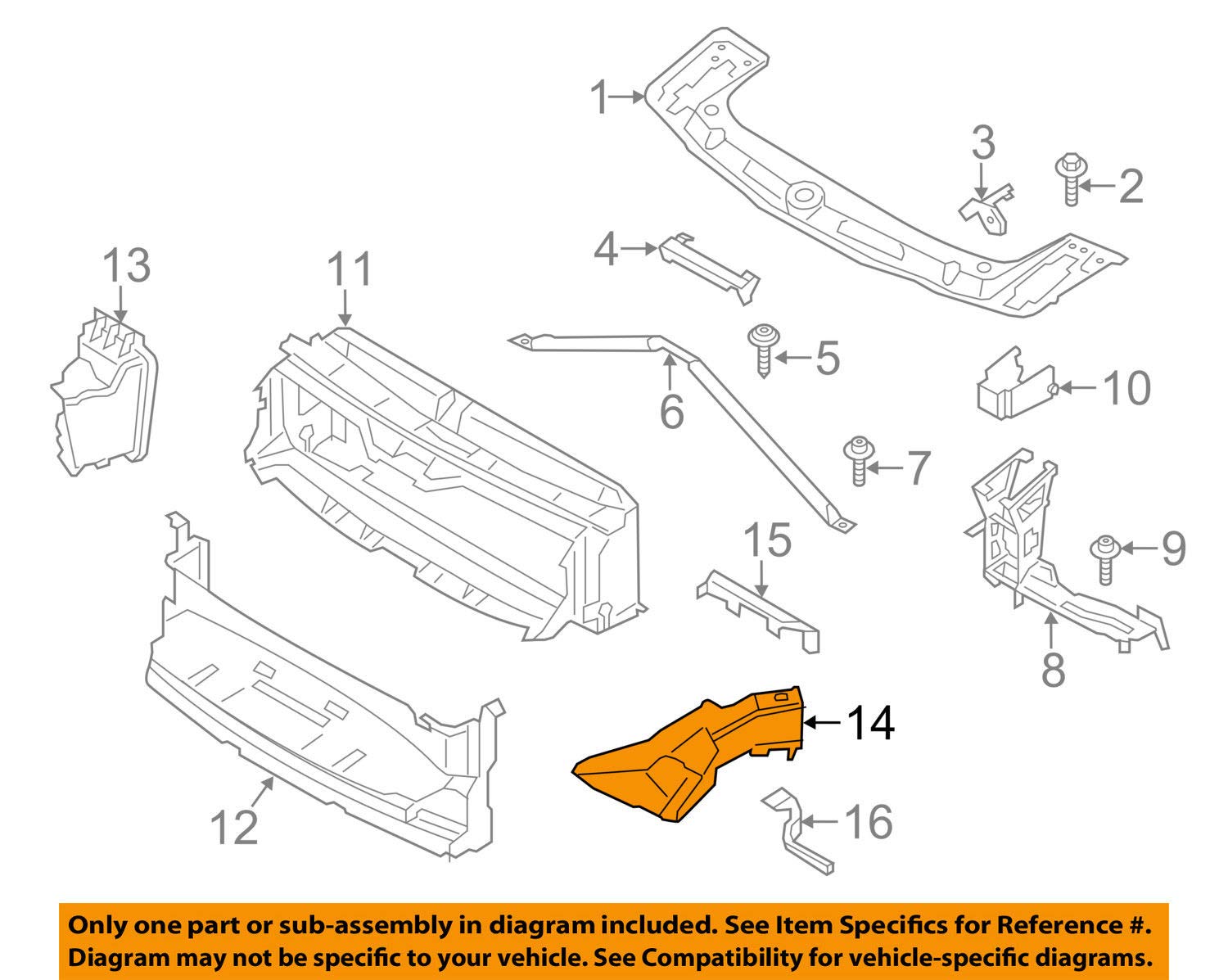 1
3
2
4
13
11
5
6
10
7
15
9
8
14
12
16

Only one part or sub-assembly in diagram included. See Item Specifics for Reference #. Diagram may not be specific to your vehicle. See Compatibility for vehicle-specific diagrams.