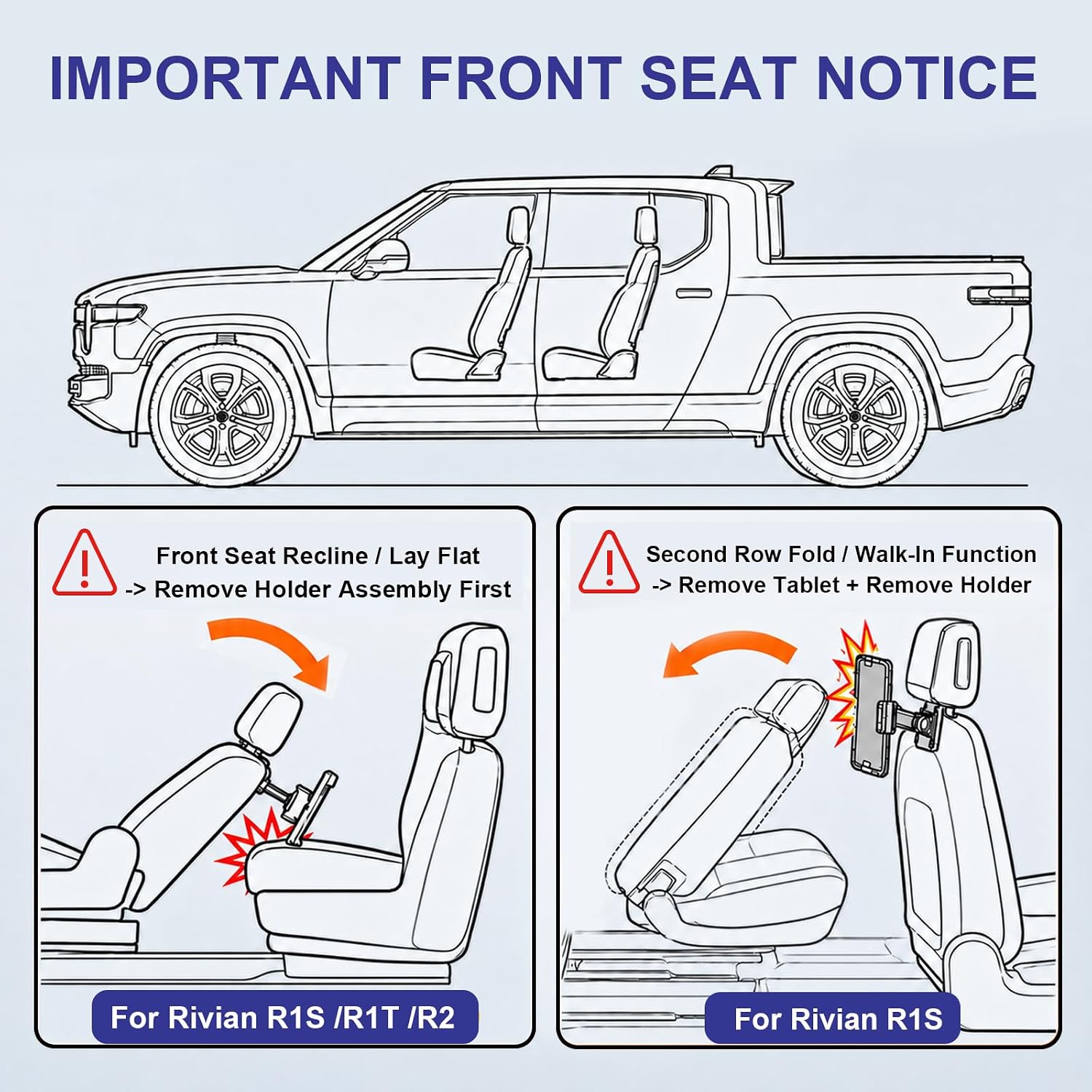 IMPORTANT FRONT SEAT NOTICE

Front Seat Recline / Lay Flat
-> Remove Holder Assembly First

For Rivian R1S /R1T /R2

Second Row Fold / Walk-In Function
-> Remove Tablet + Remove Holder

For Rivian R1S