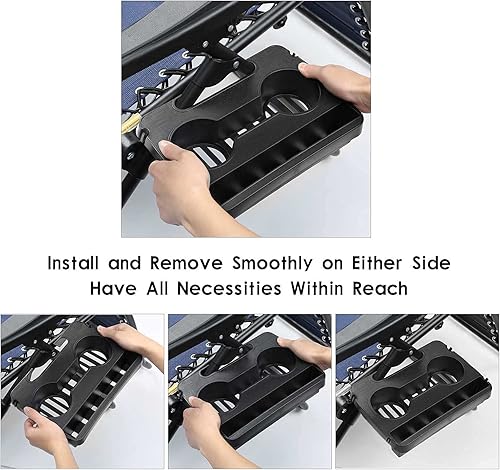 Install and Remove Smoothly on Either Side
Have All Necessities Within Reach