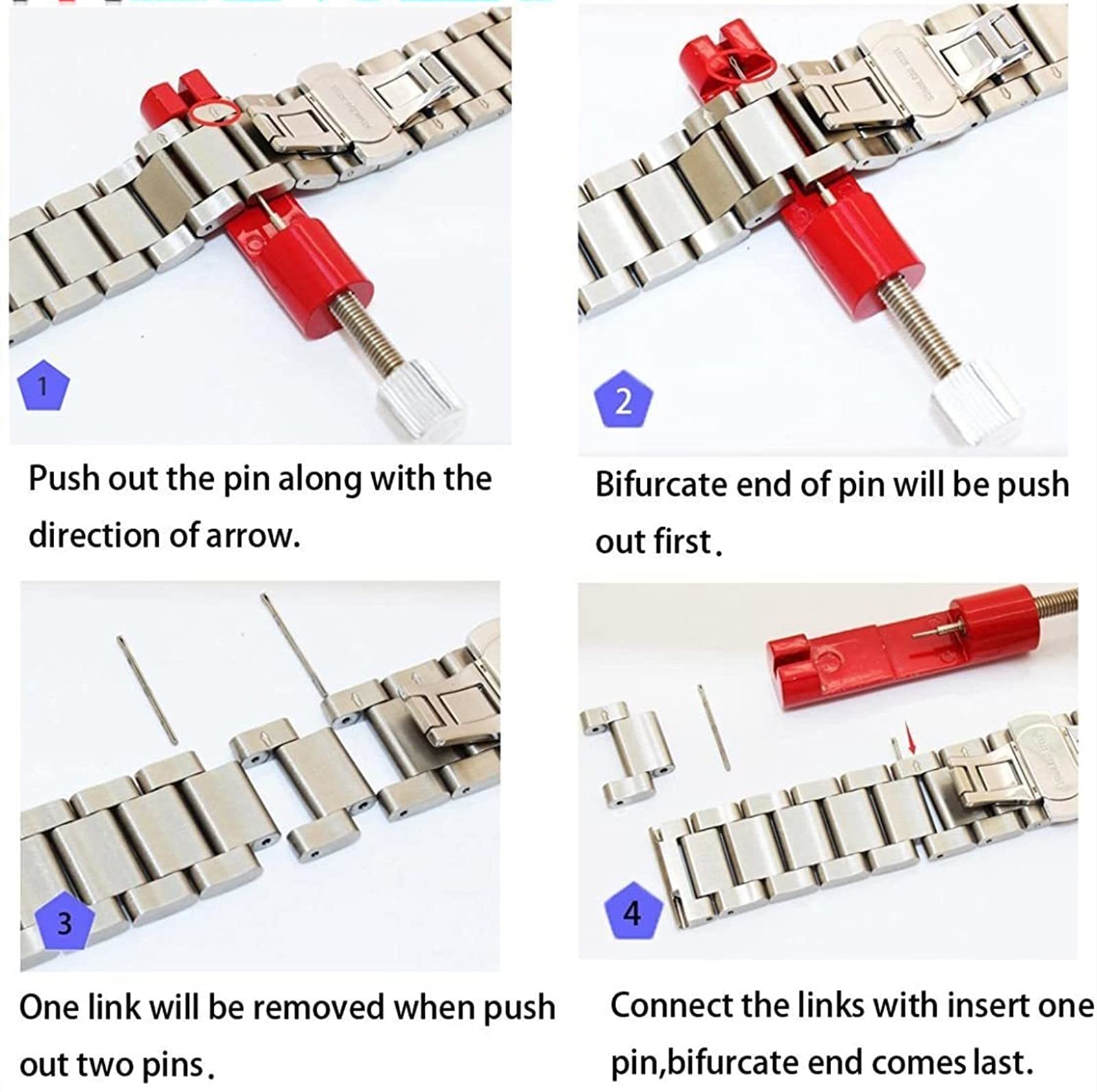 1

Push out the pin along with the direction of arrow.

2

Bifurcate end of pin will be push out first.

3

One link will be removed when push out two pins.

4

Connect the links with insert one pin,bifurcate end comes last.