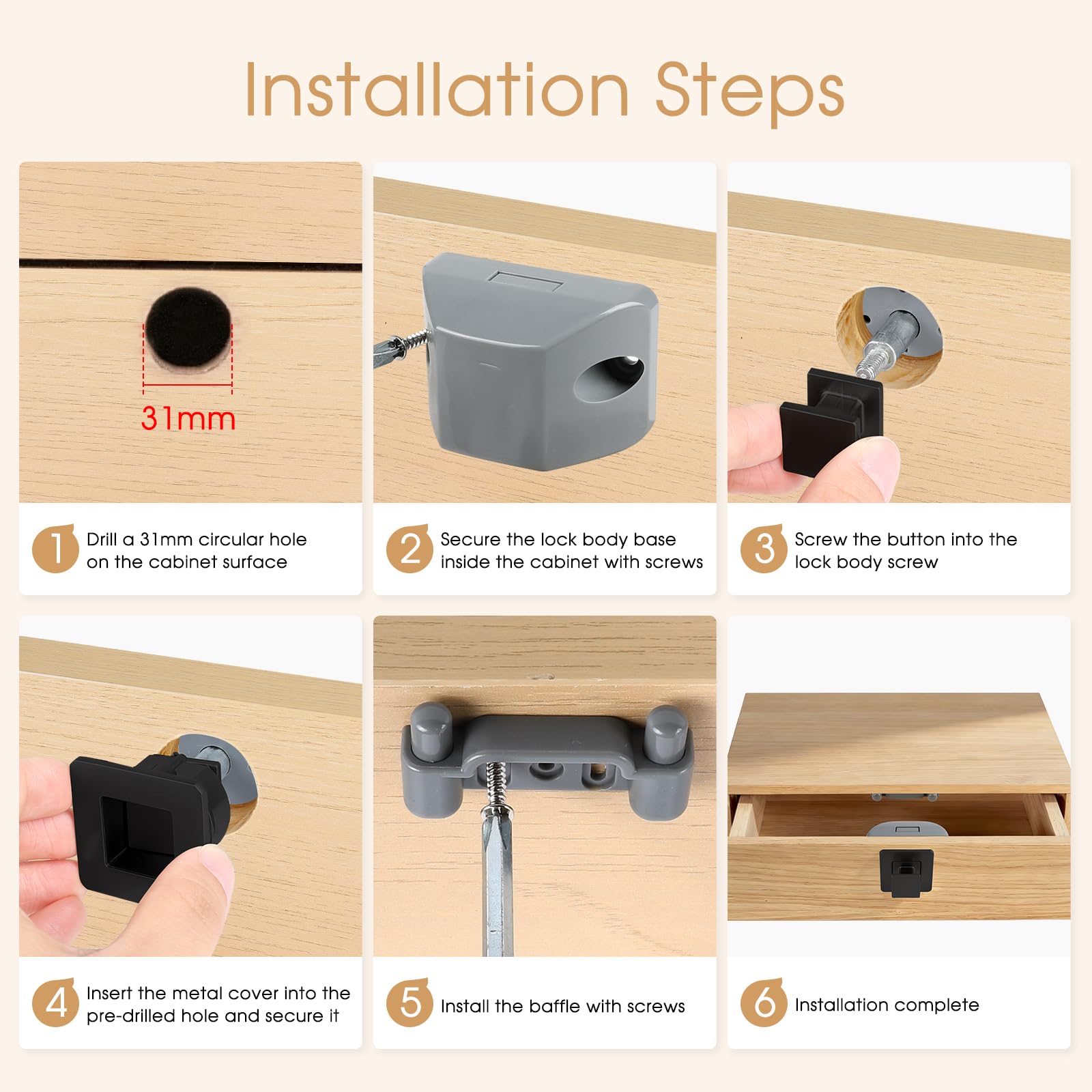 Installation Steps

31mm

1 Drill a 31mm circular hole on the cabinet surface

2 Secure the lock body base inside the cabinet with screws

3 Screw the button into the lock body screw

4 Insert the metal cover into the pre-drilled hole and secure it

5 Install the baffle with screws

6 Installation complete