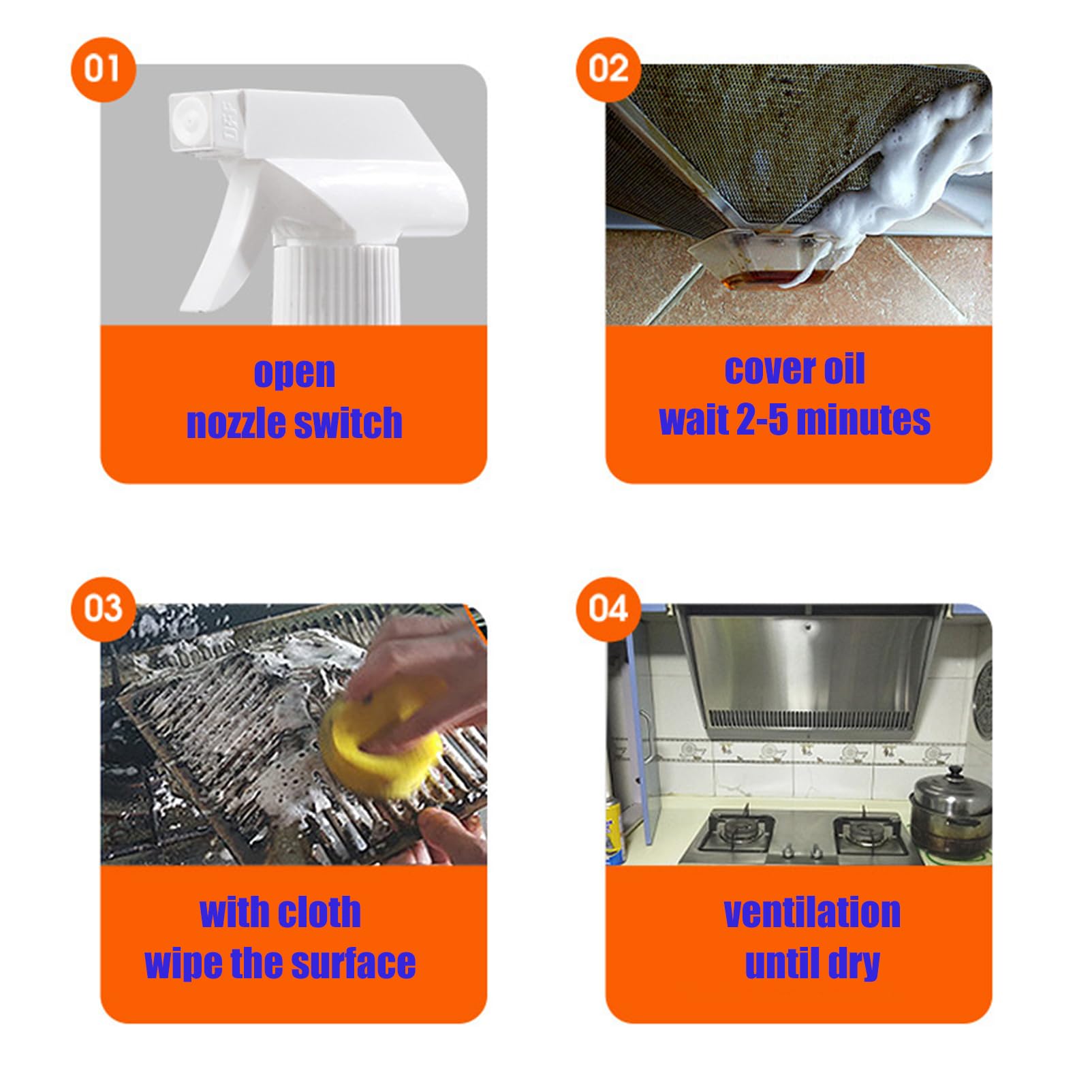 01

OFF

open
nozzle switch

02

cover oil
wait 2-5 minutes

03

with cloth
wipe the surface

04

ventilation
until dry