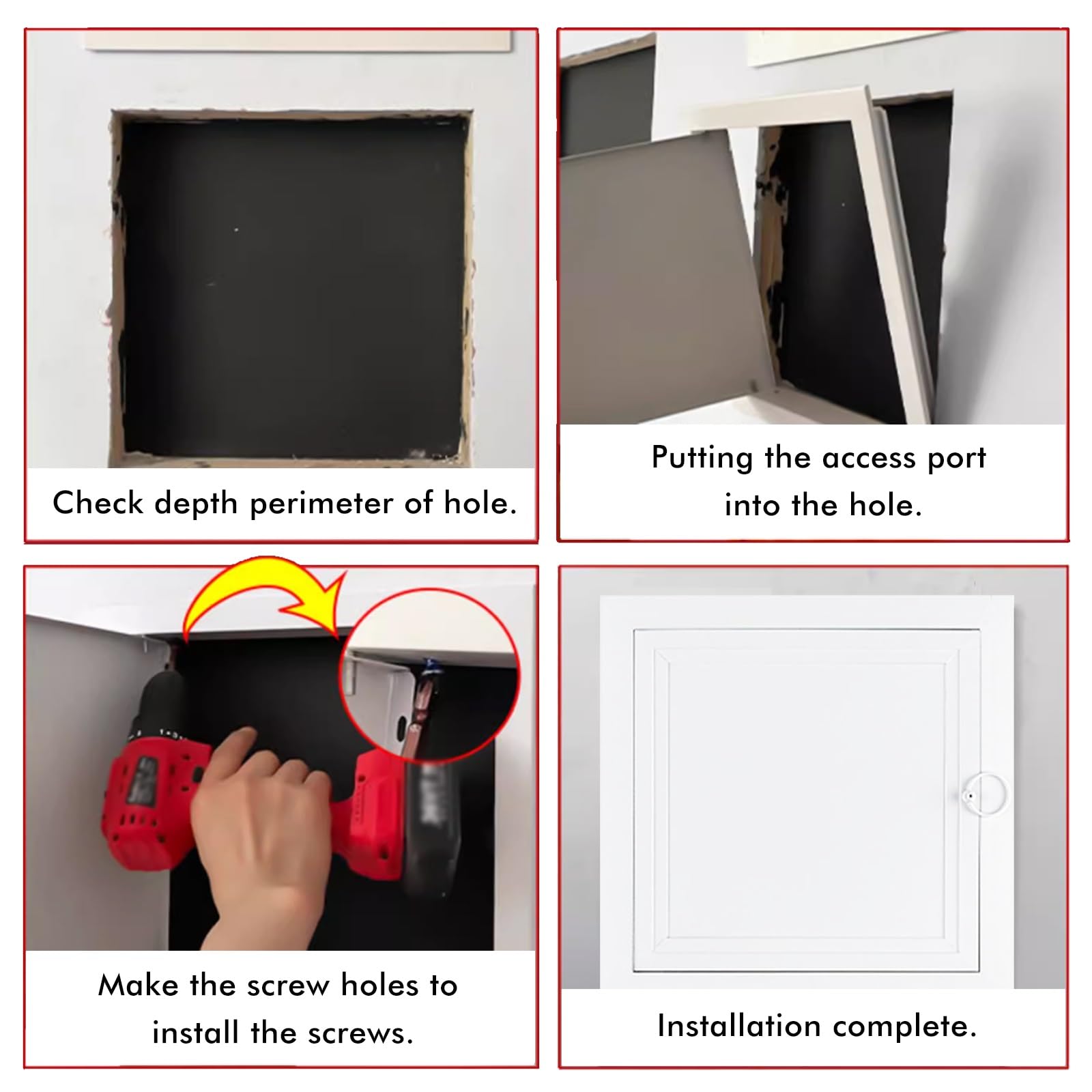 Check depth perimeter of hole.

Putting the access port into the hole.

Make the screw holes to install the screws.

Installation complete.