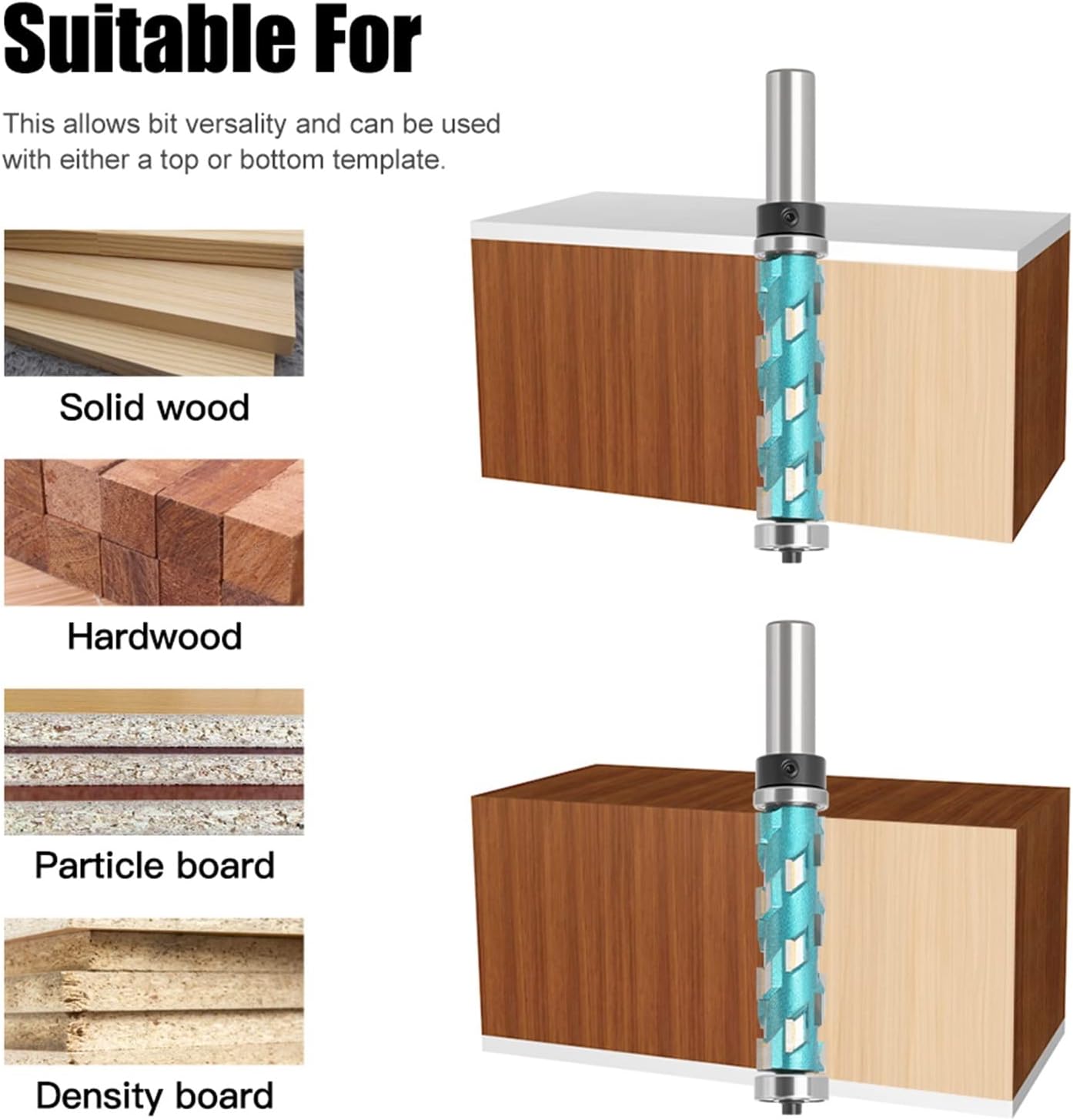 Suitable For

This allows bit versality and can be used with either a top or bottom template.

Solid wood

Hardwood

Particle board

Density board