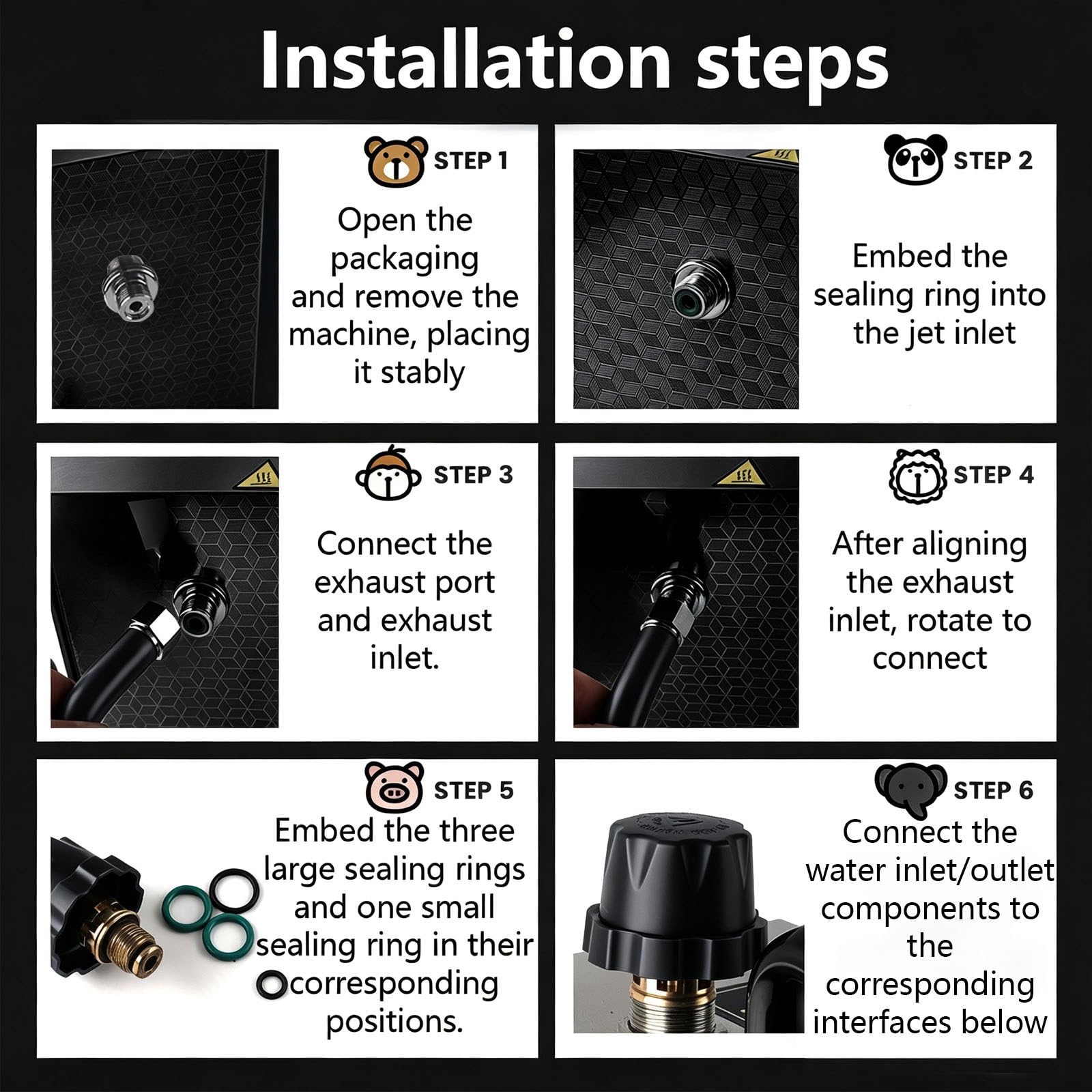 Installation steps

STEP 1

Open the packaging and remove the machine, placing it stably

STEP 2

Embed the sealing ring into the jet inlet

STEP 3

Connect the exhaust port and exhaust inlet.

STEP 4

After aligning the exhaust inlet, rotate to connect

STEP 5

Embed the three large sealing rings and one small sealing ring in their corresponding positions.

STEP 6

Connect the water inlet/outlet components to the corresponding interfaces below