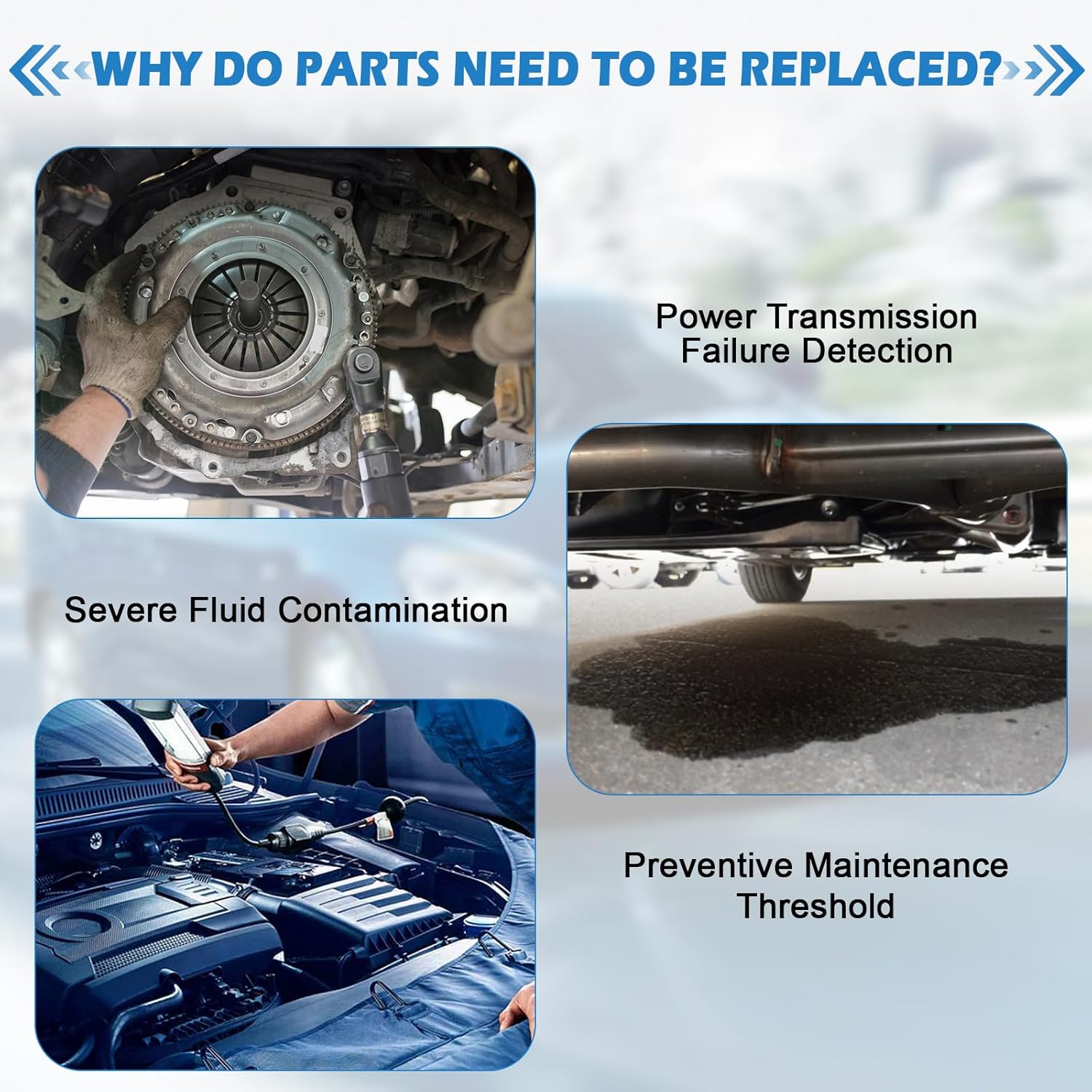 WHY DO PARTS NEED TO BE REPLACED?

Power Transmission Failure Detection

Severe Fluid Contamination

Preventive Maintenance Threshold