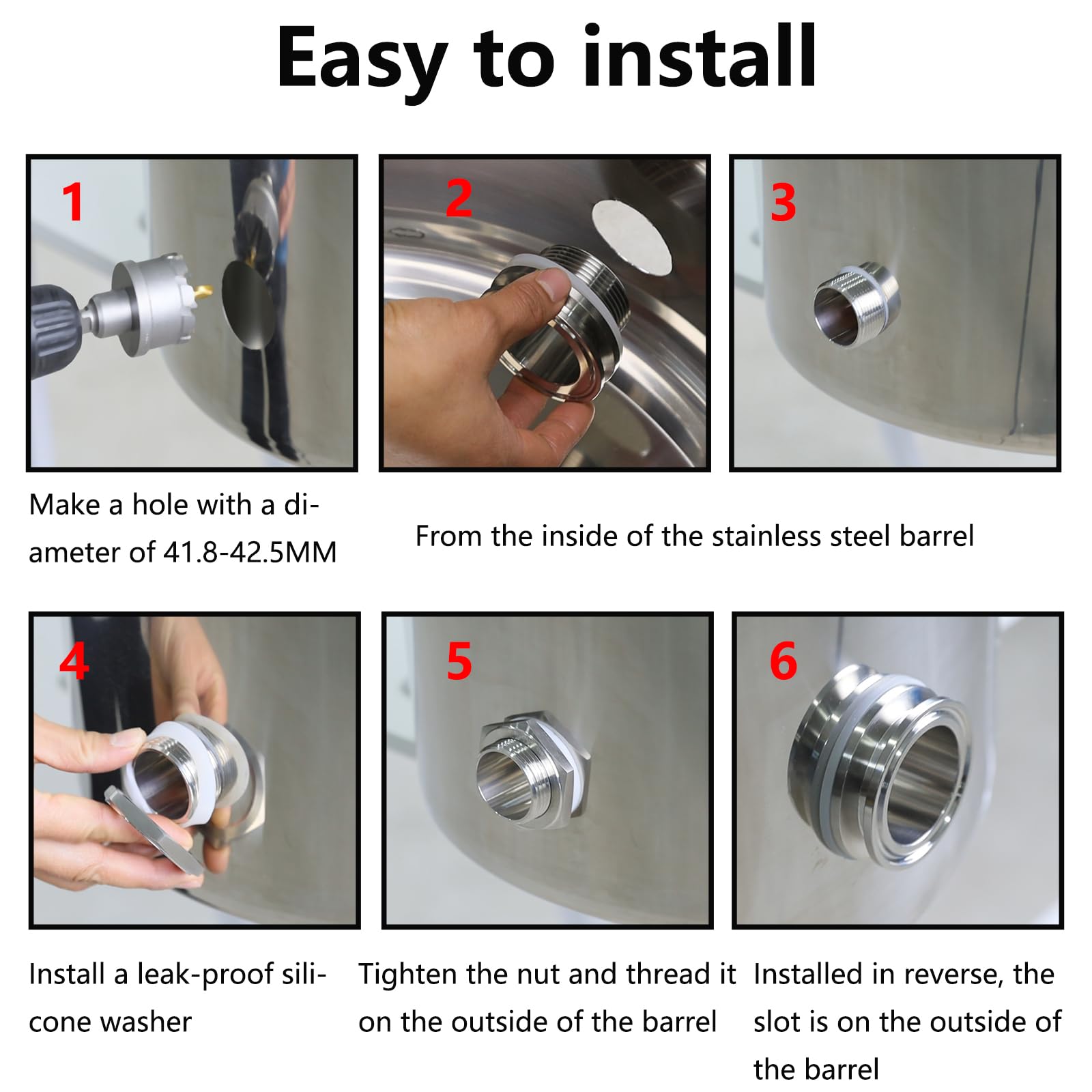 Easy to install

1

2

3

Make a hole with a diameter of 41.8-42.5MM

From the inside of the stainless steel barrel

4

5

6

Install a leak-proof silicone washer

Tighten the nut and thread it on the outside of the barrel

Installed in reverse, the slot is on the outside of the barrel