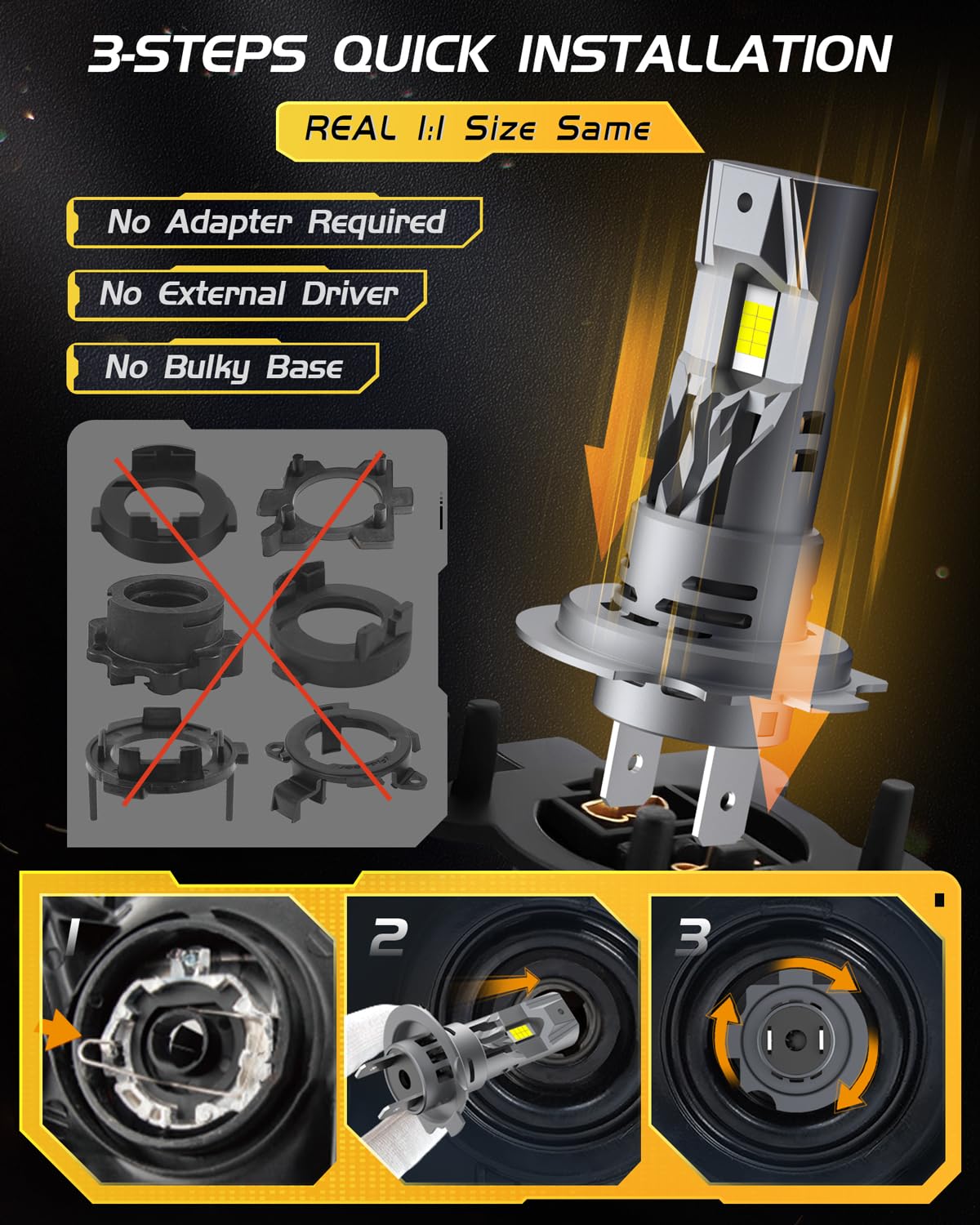 3-STEPS QUICK INSTALLATION

REAL 1:1 Size Same

No Adapter Required

No External Driver

No Bulky Base

1

2

3