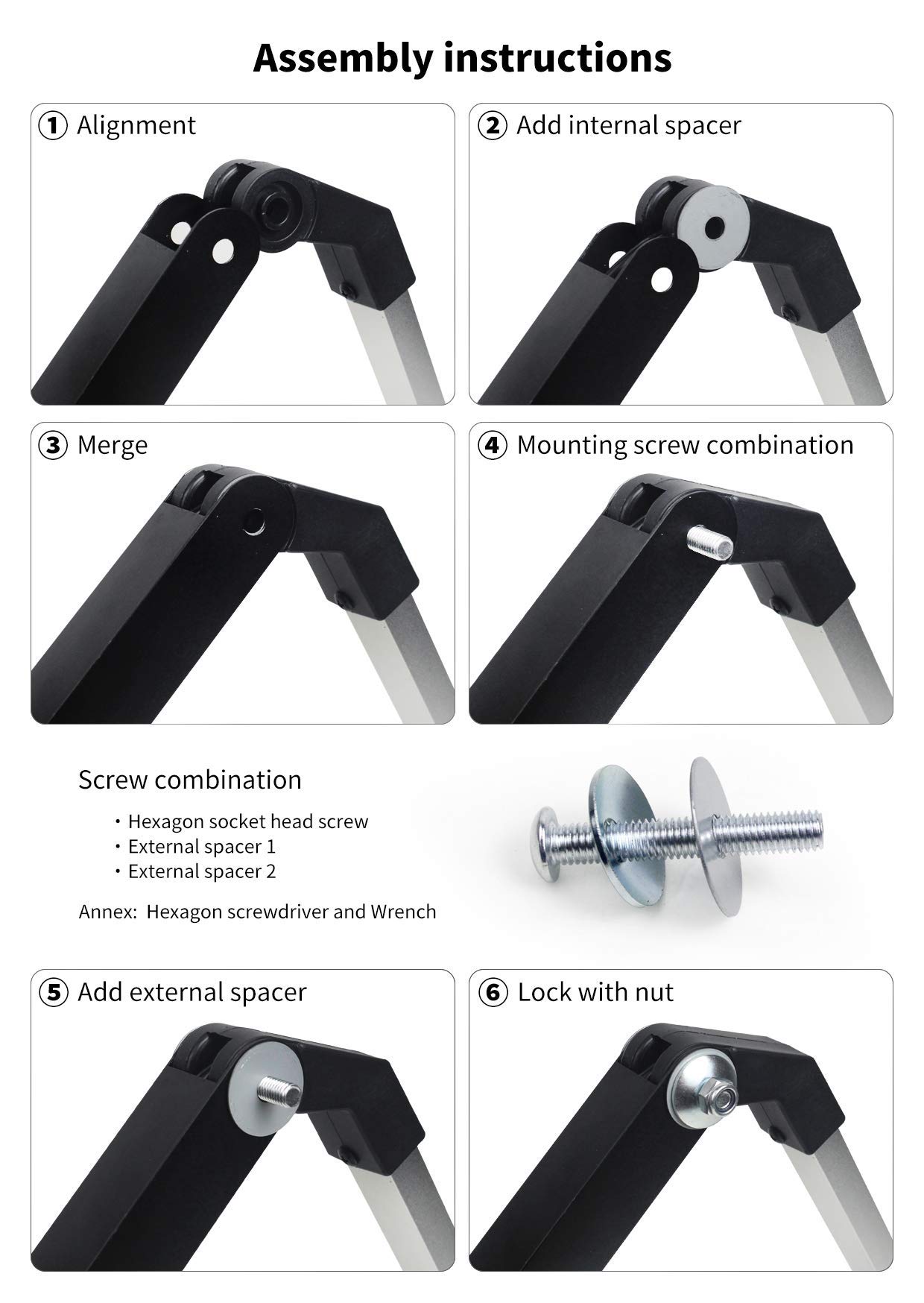 Assembly instructions

① Alignment

② Add internal spacer

③ Merge

④ Mounting screw combination

Screw combination

・Hexagon socket head screw
・External spacer 1
・External spacer 2

Annex: Hexagon screwdriver and Wrench

⑤ Add external spacer

⑥ Lock with nut