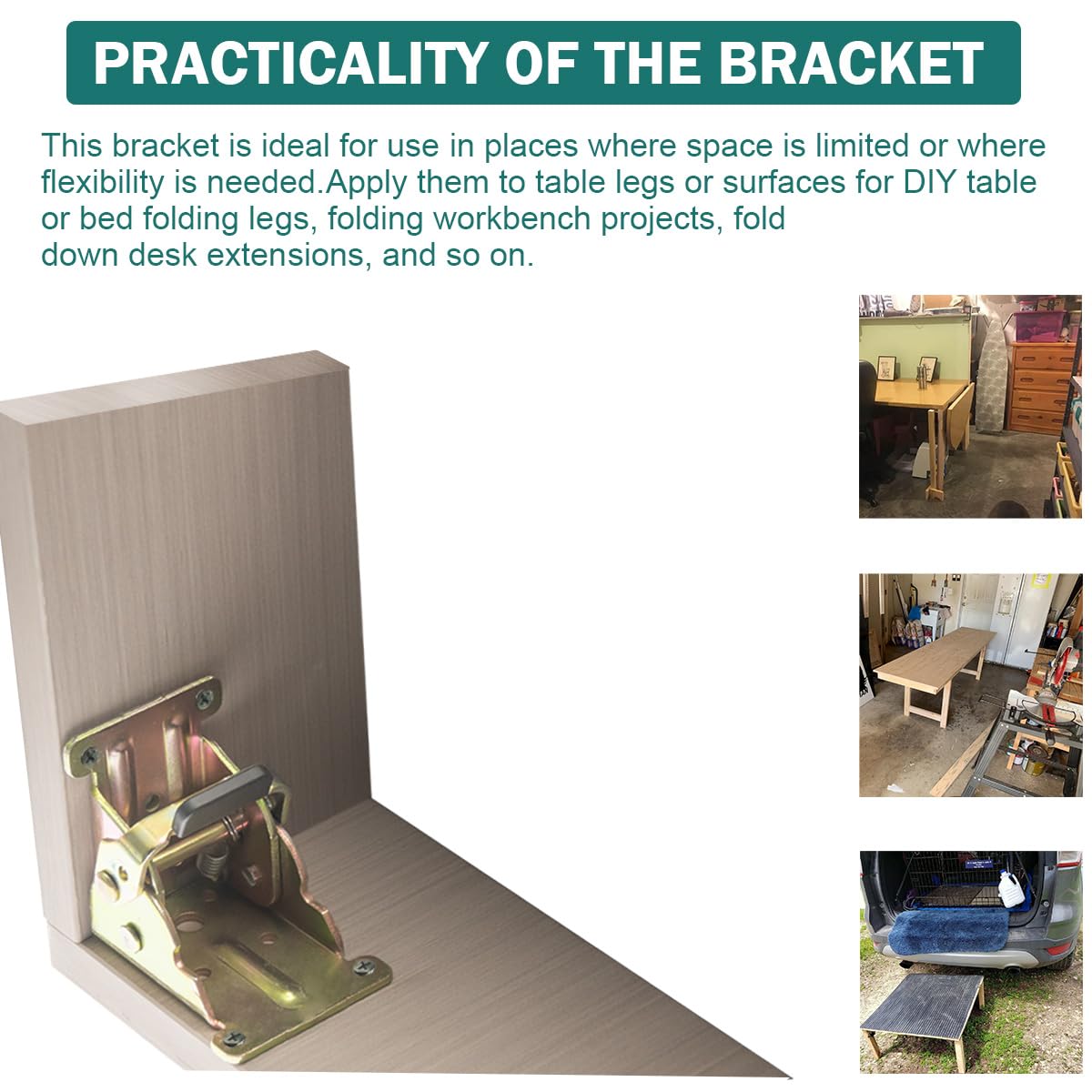 PRACTICALITY OF THE BRACKET

This bracket is ideal for use in places where space is limited or where flexibility is needed.Apply them to table legs or surfaces for DIY table or bed folding legs, folding workbench projects, fold down desk extensions, and so on.