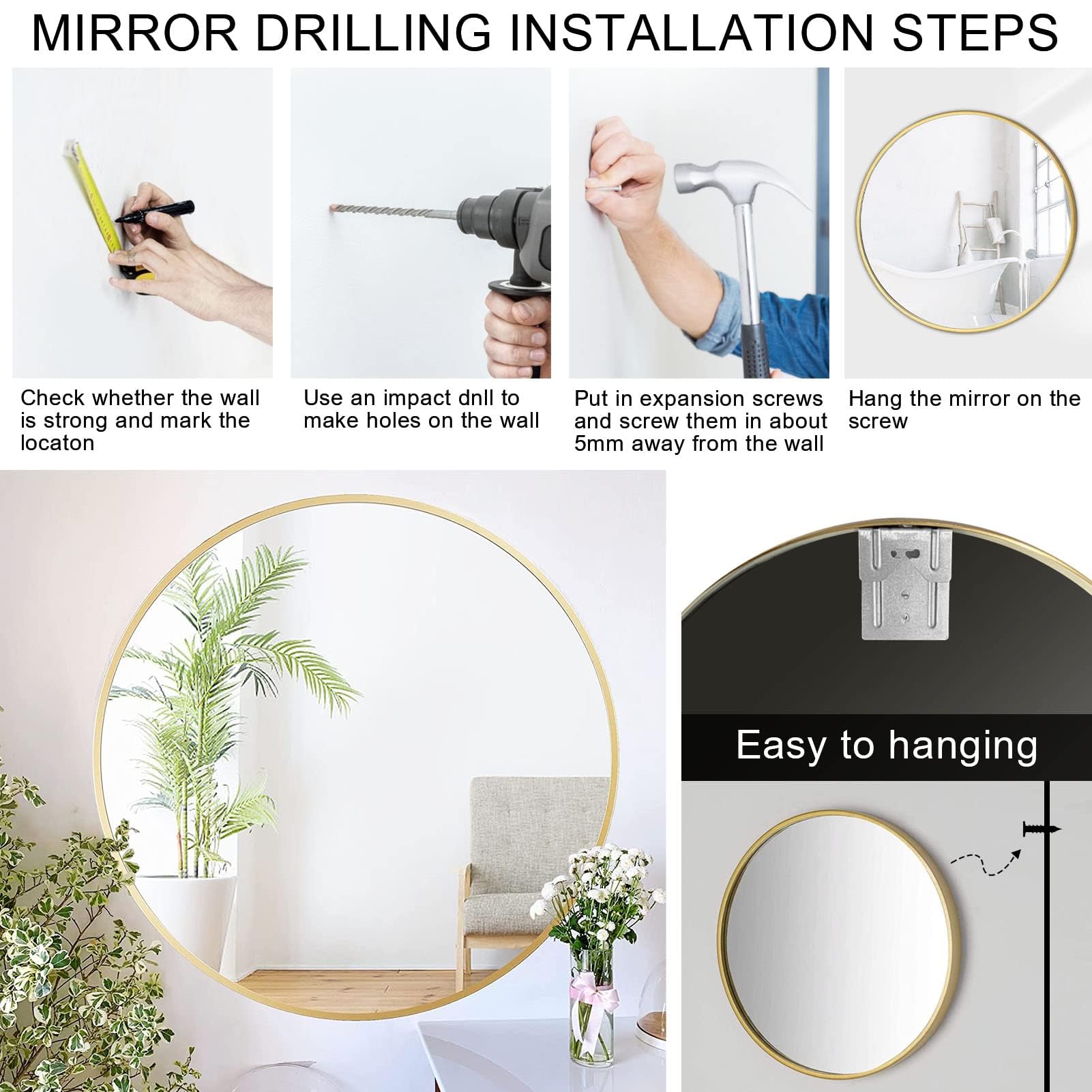 MIRROR DRILLING INSTALLATION STEPS

Check whether the wall is strong and mark the locaton

Use an impact dnll to make holes on the wall

Put in expansion screws and screw them in about 5mm away from the wall

Hang the mirror on the screw

Easy to hanging