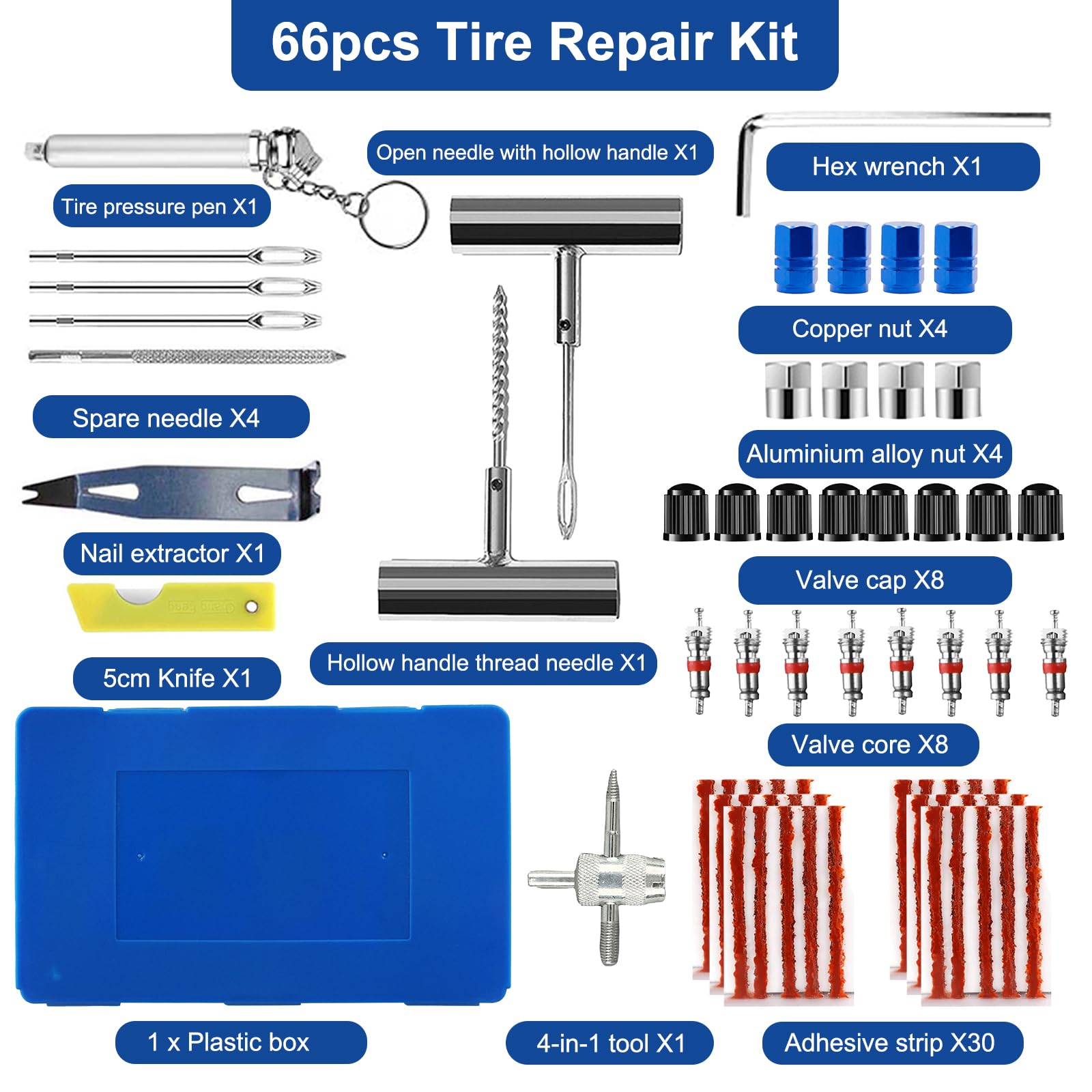 66pcs Tire Repair Kit

Tire pressure pen X1

Open needle with hollow handle X1

Hex wrench X1

Copper nut X4

Spare needle X4

Aluminium alloy nut X4

Nail extractor X1

Valve cap X8

5cm Knife X1

Hollow handle thread needle X1

Valve core X8

1 x Plastic box

4-in-1 tool X1

Adhesive strip X30