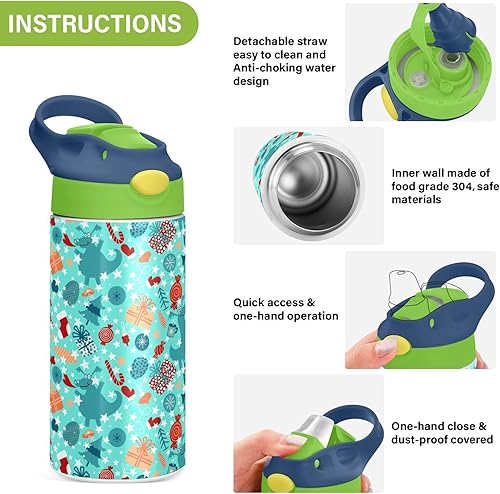 INSTRUCTIONS

Detachable straw easy to clean and Anti-choking water design

Inner wall made of food grade 304, safe materials

Quick access & one-hand operation

One-hand close & dust-proof covered