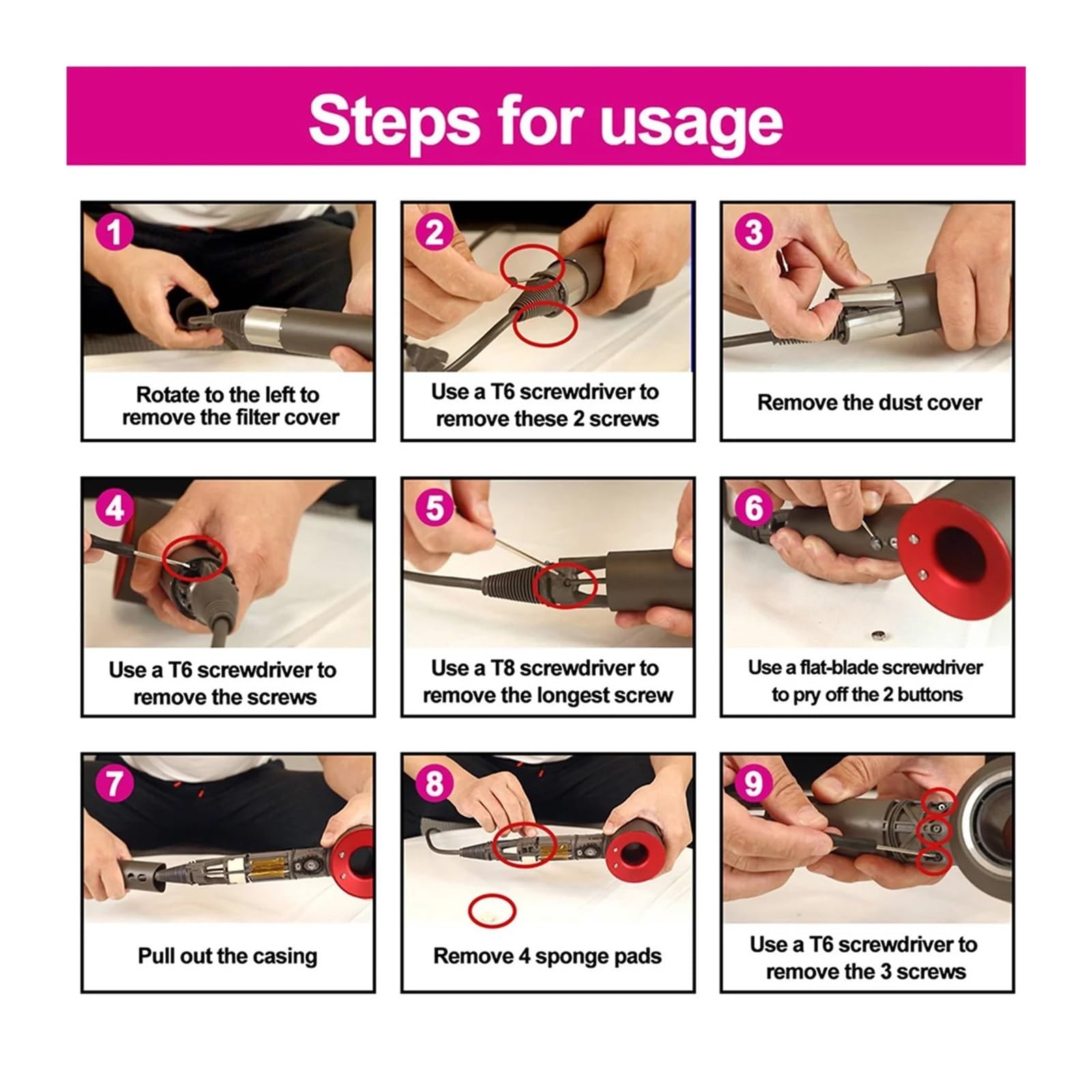 Steps for usage

1
Rotate to the left to remove the filter cover

2
Use a T6 screwdriver to remove these 2 screws

3
Remove the dust cover

4
Use a T6 screwdriver to remove the screws

5
Use a T8 screwdriver to remove the longest screw

6
Use a flat-blade screwdriver to pry off the 2 buttons

7
Pull out the casing

8
Remove 4 sponge pads

9
Use a T6 screwdriver to remove the 3 screws