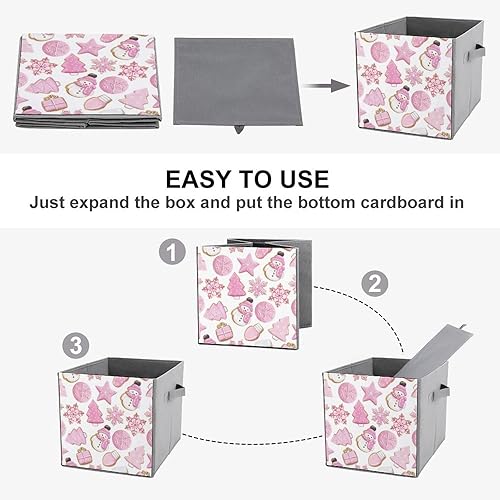 EASY TO USE
Just expand the box and put the bottom cardboard in

1

2

3