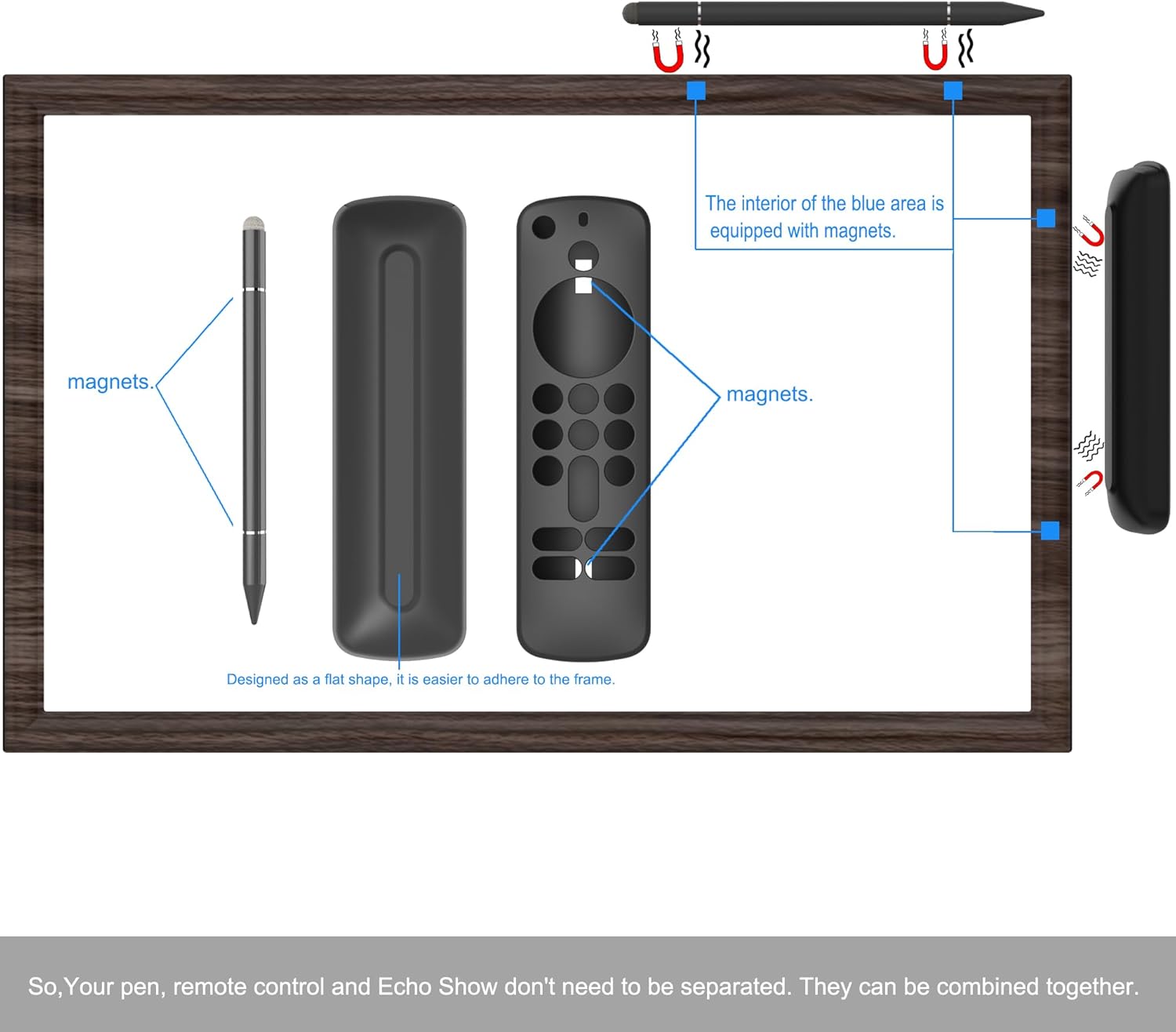 The interior of the blue area is equipped with magnets.

magnets.

magnets.

Designed as a flat shape, it is easier to adhere to the frame.

So,Your pen, remote control and Echo Show don't need to be separated. They can be combined together.