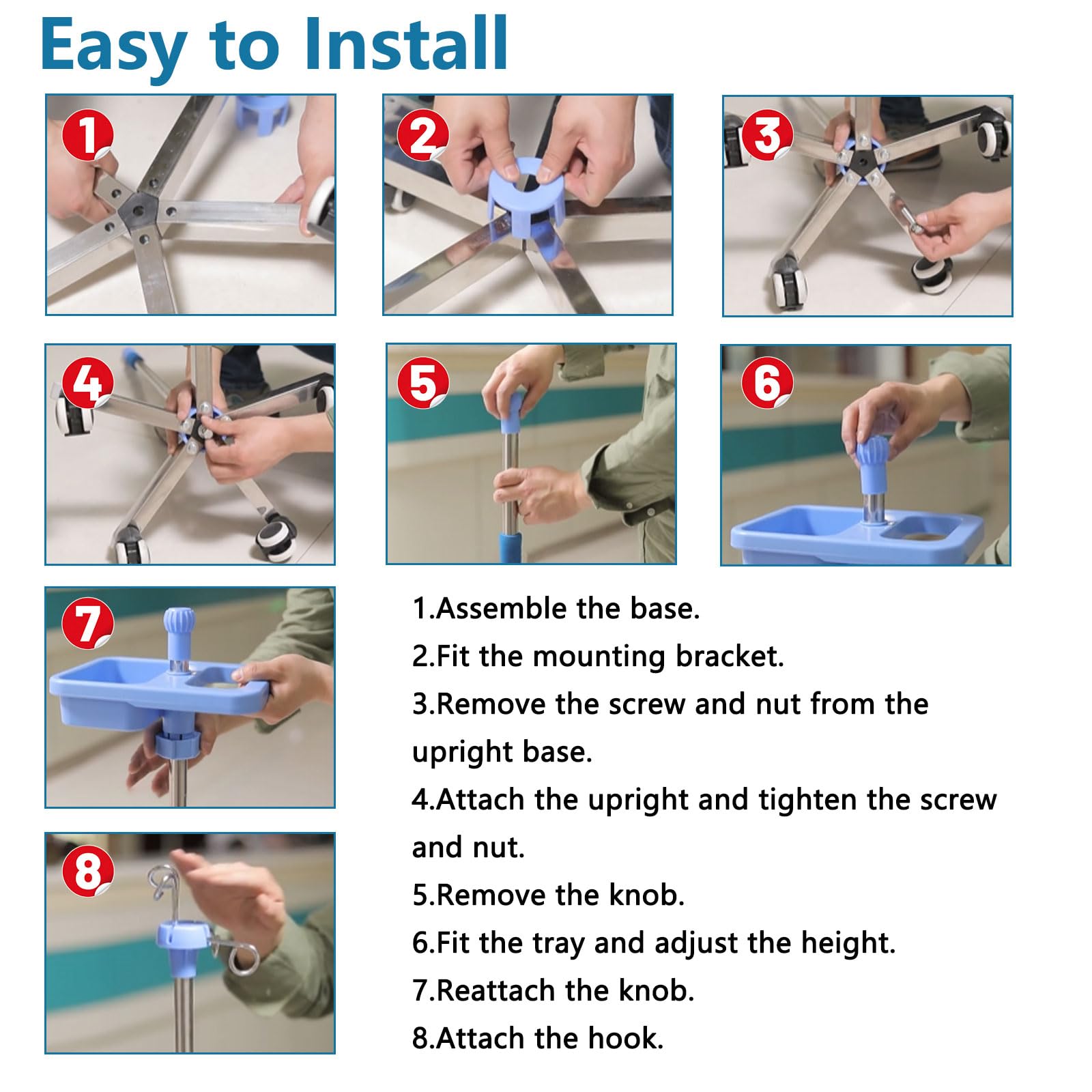 Easy to Install

1

2

3

4

5

6

7

8

1.Assemble the base.

2.Fit the mounting bracket.

3.Remove the screw and nut from the upright base.

4.Attach the upright and tighten the screw and nut.

5.Remove the knob.

6.Fit the tray and adjust the height.

7.Reattach the knob.

8.Attach the hook.