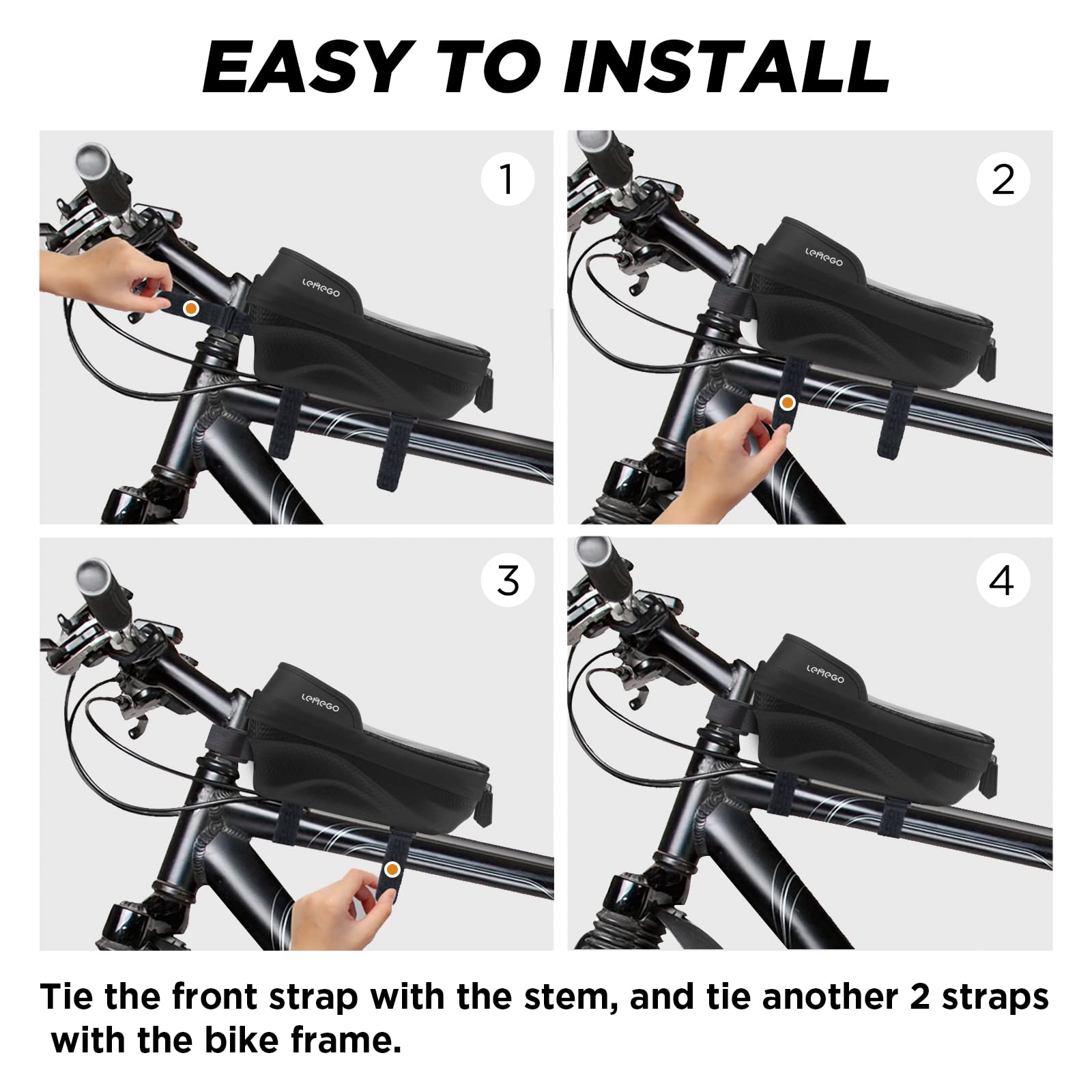 EASY TO INSTALL

1

LEMEGO

2

LEMEGO

3

LEMEGO

4

LEMEGO

Tie the front strap with the stem, and tie another 2 straps with the bike frame.