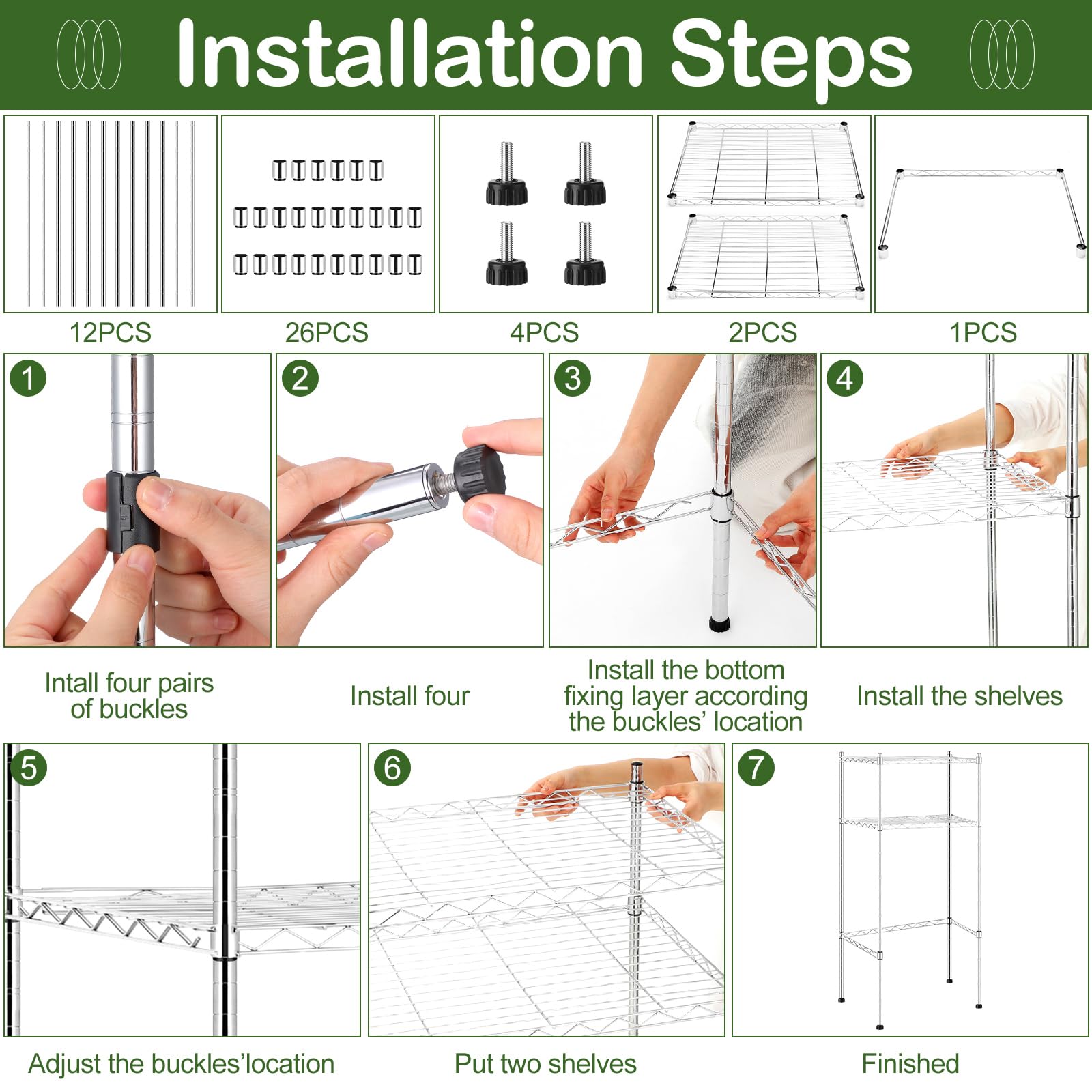 Installation Steps

12PCS

26PCS

4PCS

2PCS

1PCS

1

Intall four pairs of buckles

2

Install four

3

Install the bottom fixing layer according the buckles' location

4

Install the shelves

5

Adjust the buckles'location

6

Put two shelves

7

Finished