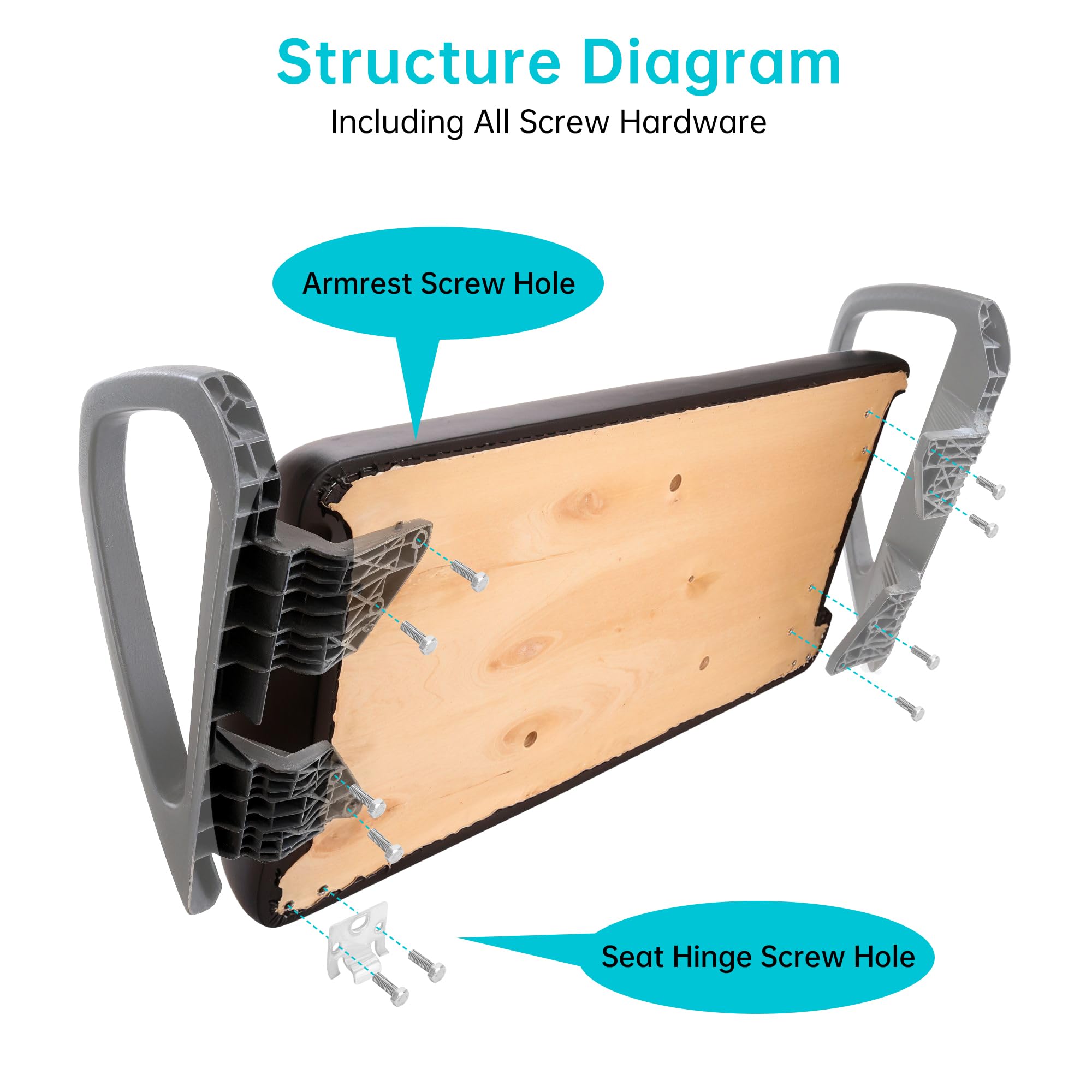 Structure Diagram
Including All Screw Hardware

Armrest Screw Hole

Seat Hinge Screw Hole