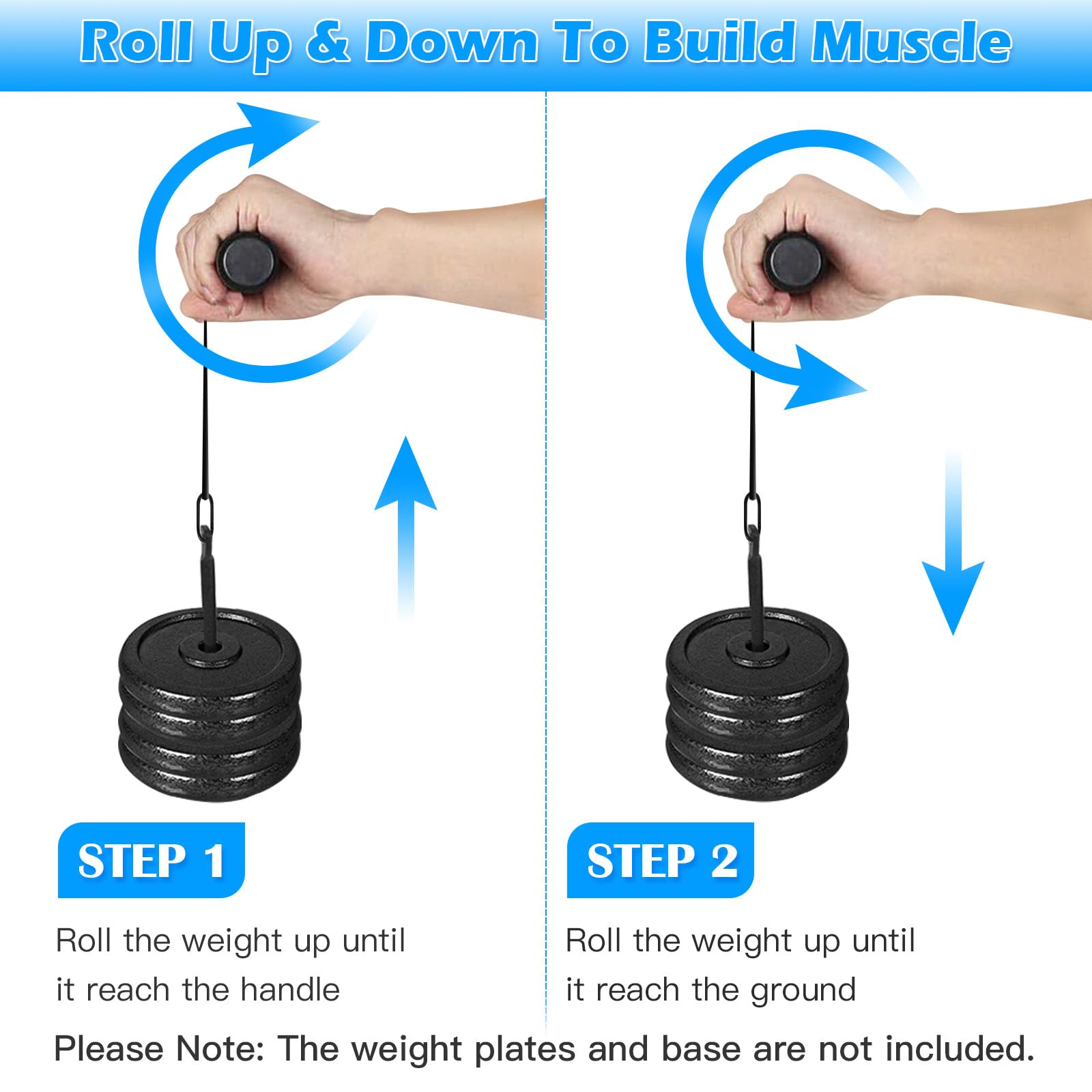 Roll Up & Down To Build Muscle

STEP 1

Roll the weight up until it reach the handle

STEP 2

Roll the weight up until it reach the ground

Please Note: The weight plates and base are not included.