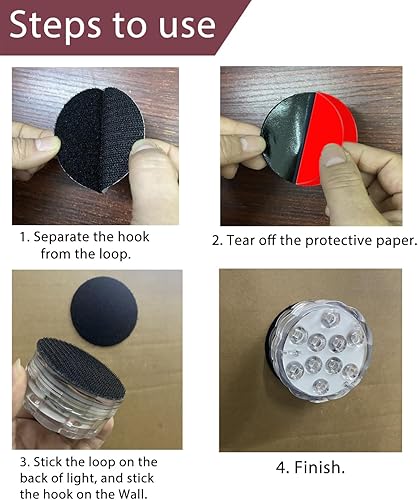 Steps to use

1. Separate the hook from the loop.

2. Tear off the protective paper.

3. Stick the loop on the back of light, and stick the hook on the Wall.

4. Finish.