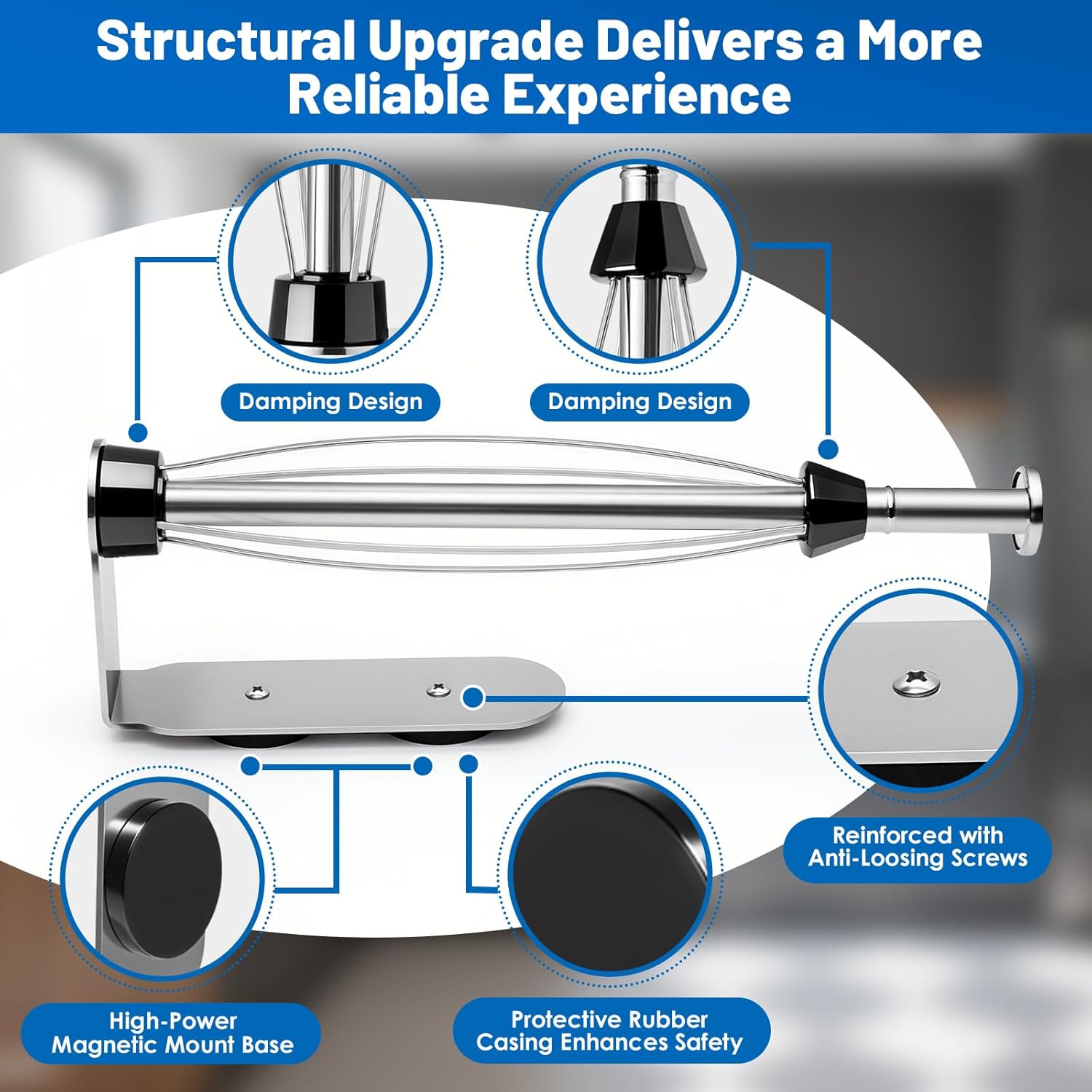 Structural Upgrade Delivers a More Reliable Experience

Damping Design

Damping Design

Reinforced with Anti-Loosing Screws

High-Power Magnetic Mount Base

Protective Rubber Casing Enhances Safety