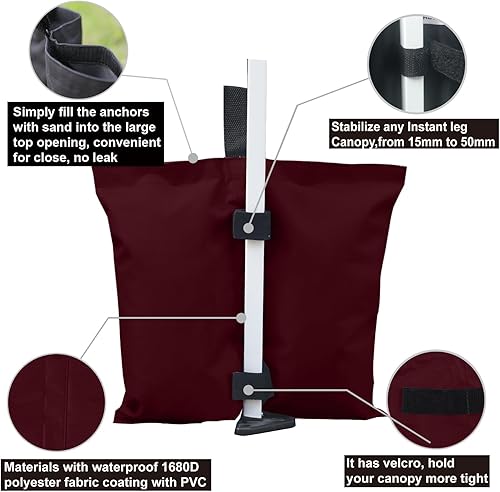 Simply fill the anchors with sand into the large top opening, convenient for close, no leak

Stabilize any Instant leg Canopy,from 15mm to 50mm

Materials with waterproof 1680D polyester fabric coating with PVC

It has velcro, hold your canopy more tight