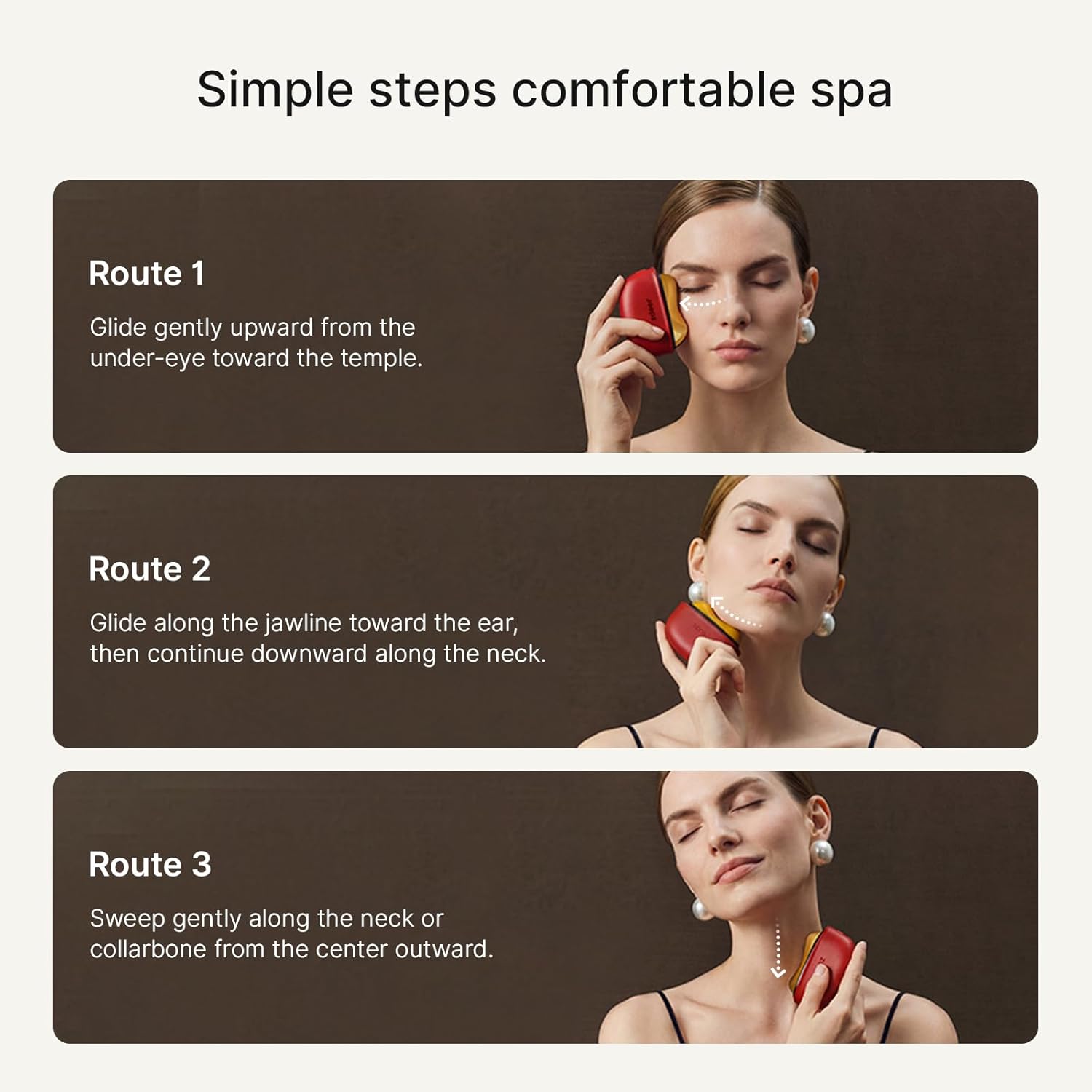 Simple steps comfortable spa

Route 1

Glide gently upward from the under-eye toward the temple.

Route 2

Glide along the jawline toward the ear, then continue downward along the neck.

Route 3

Sweep gently along the neck or collarbone from the center outward.