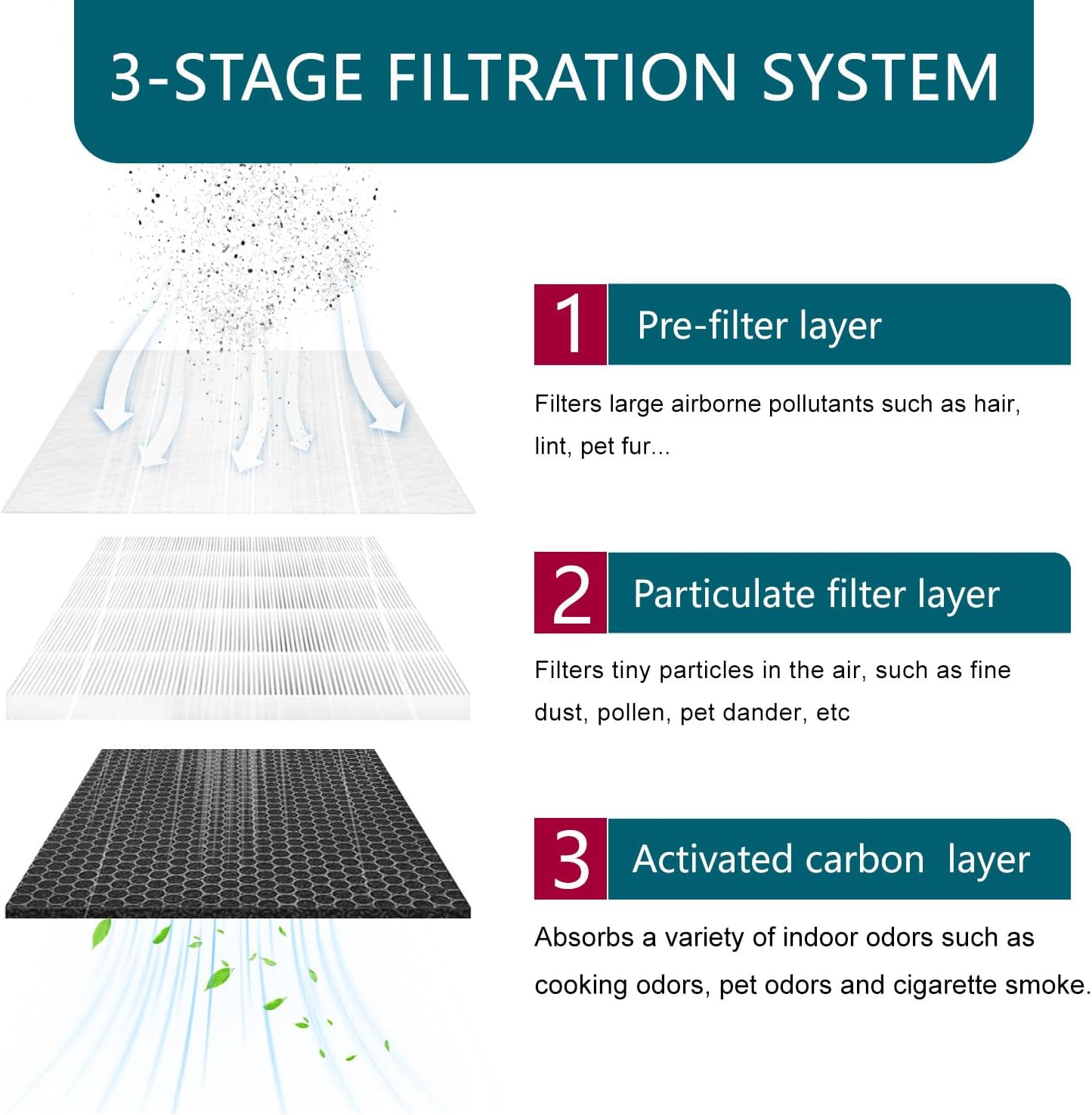 3-STAGE FILTRATION SYSTEM

1 Pre-filter layer

Filters large airborne pollutants such as hair, lint, pet fur...

2 Particulate filter layer

Filters tiny particles in the air, such as fine dust, pollen, pet dander, etc

3 Activated carbon layer

Absorbs a variety of indoor odors such as cooking odors, pet odors and cigarette smoke.