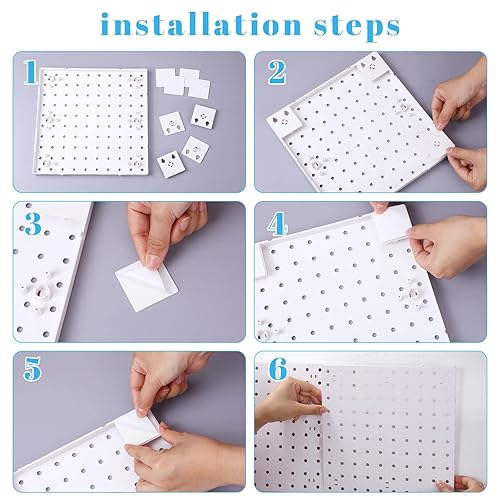 installation steps

1

2

3

4

5

6