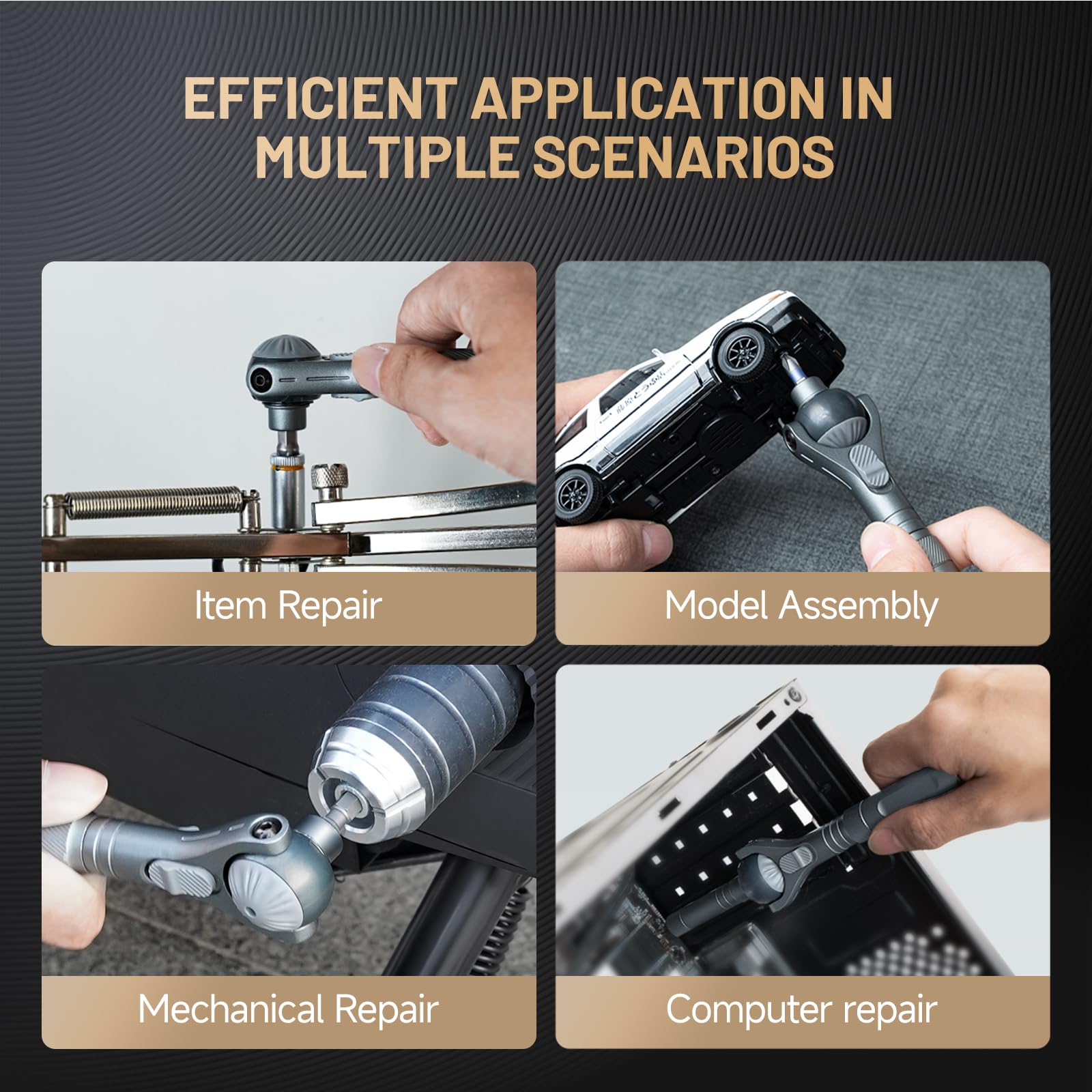 EFFICIENT APPLICATION IN MULTIPLE SCENARIOS

Item Repair

Model Assembly

Mechanical Repair

Computer repair