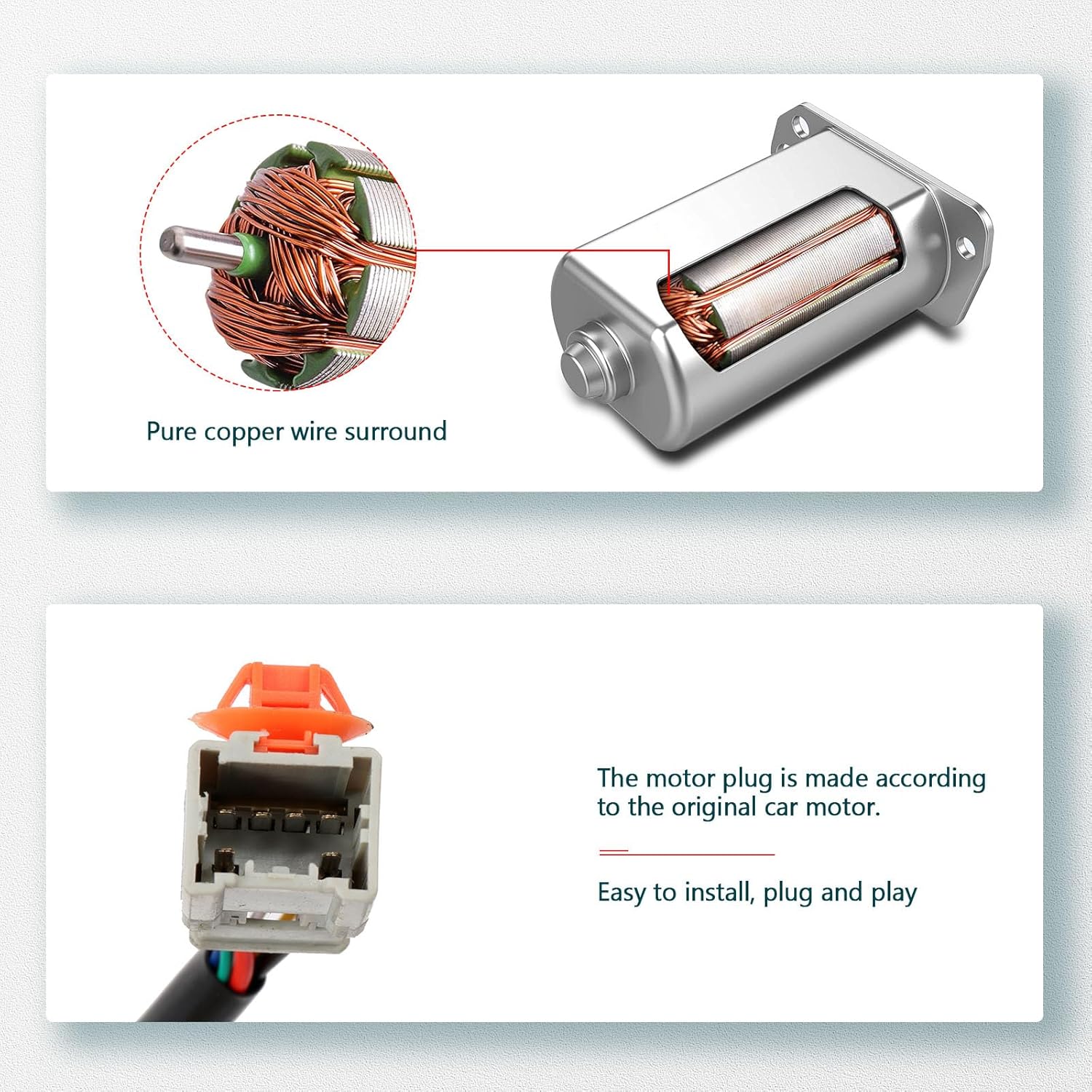 Pure copper wire surround

The motor plug is made according to the original car motor.

Easy to install, plug and play