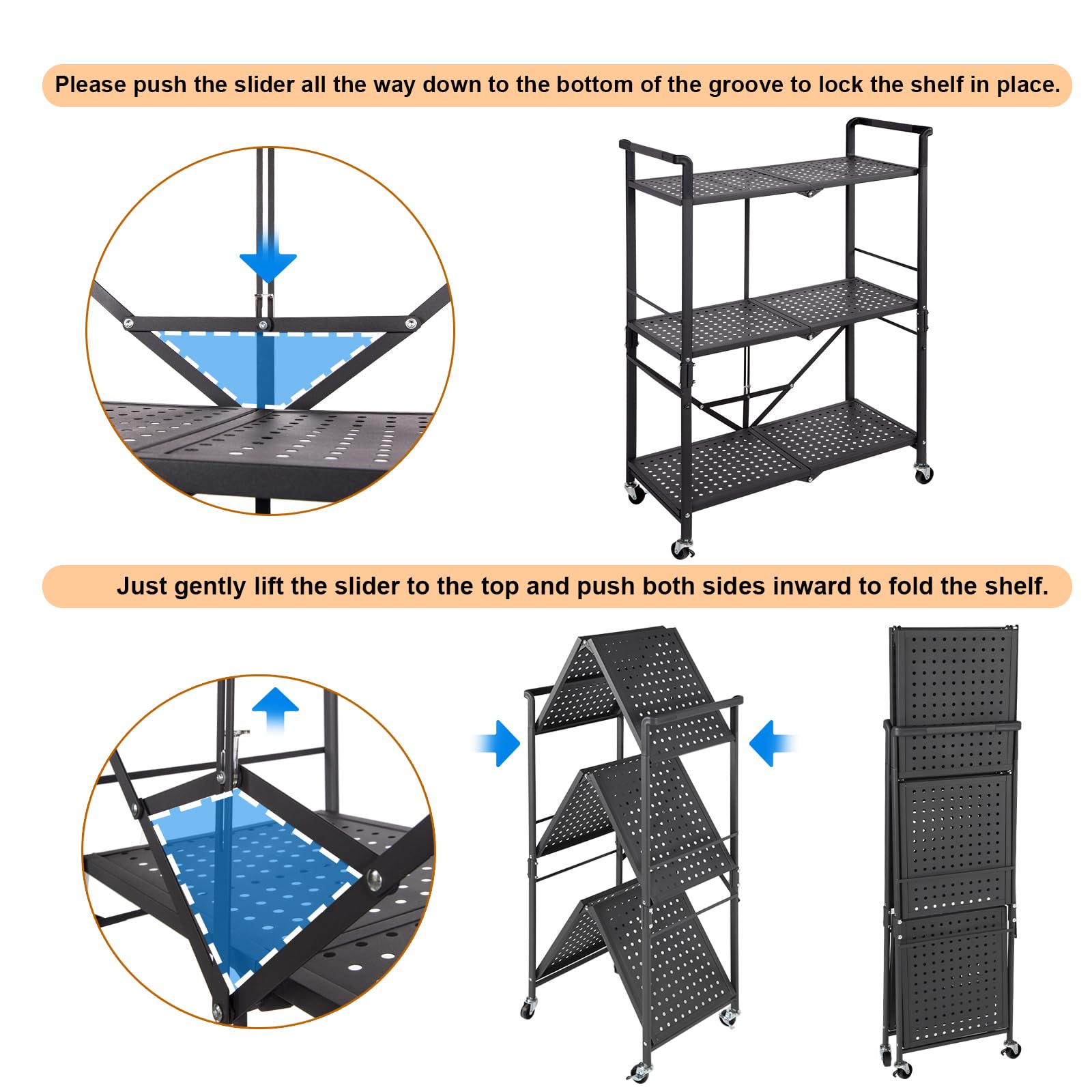 Please push the slider all the way down to the bottom of the groove to lock the shelf in place.

Just gently lift the slider to the top and push both sides inward to fold the shelf.