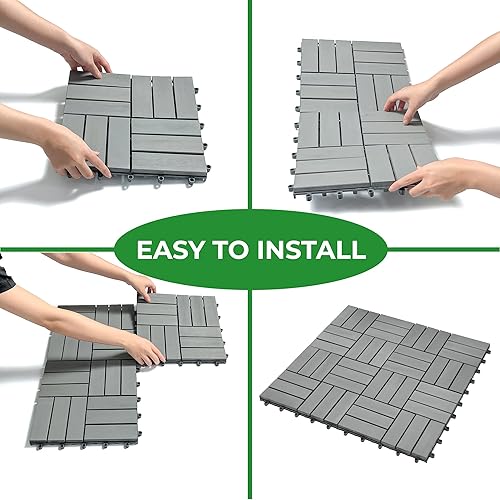 EASY TO INSTALL