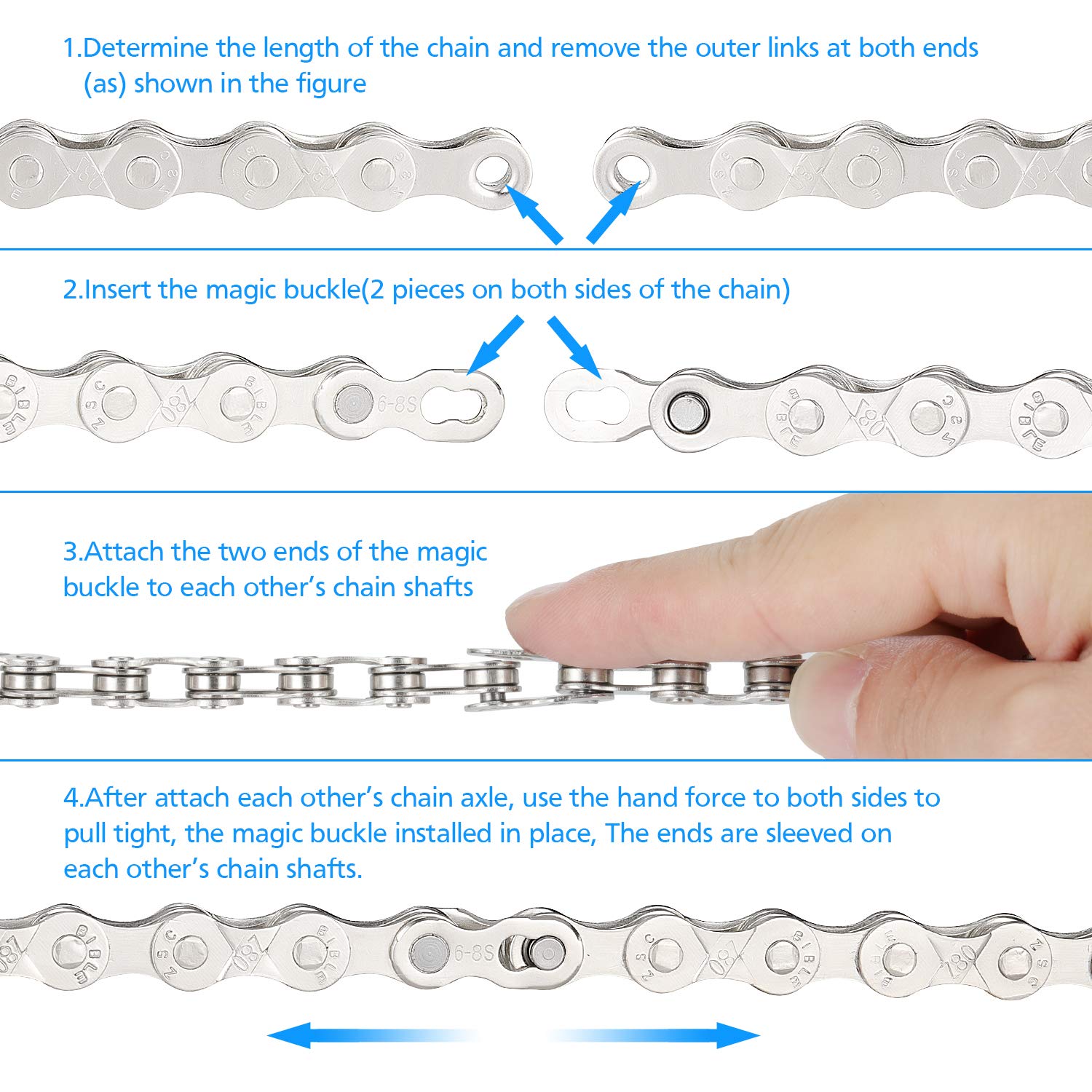 1.Determine the length of the chain and remove the outer links at both ends (as) shown in the figure

2.Insert the magic buckle(2 pieces on both sides of the chain)

6-8S

3.Attach the two ends of the magic buckle to each other's chain shafts

4.After attach each other's chain axle, use the hand force to both sides to pull tight, the magic buckle installed in place, The ends are sleeved on each other's chain shafts.

6-8S