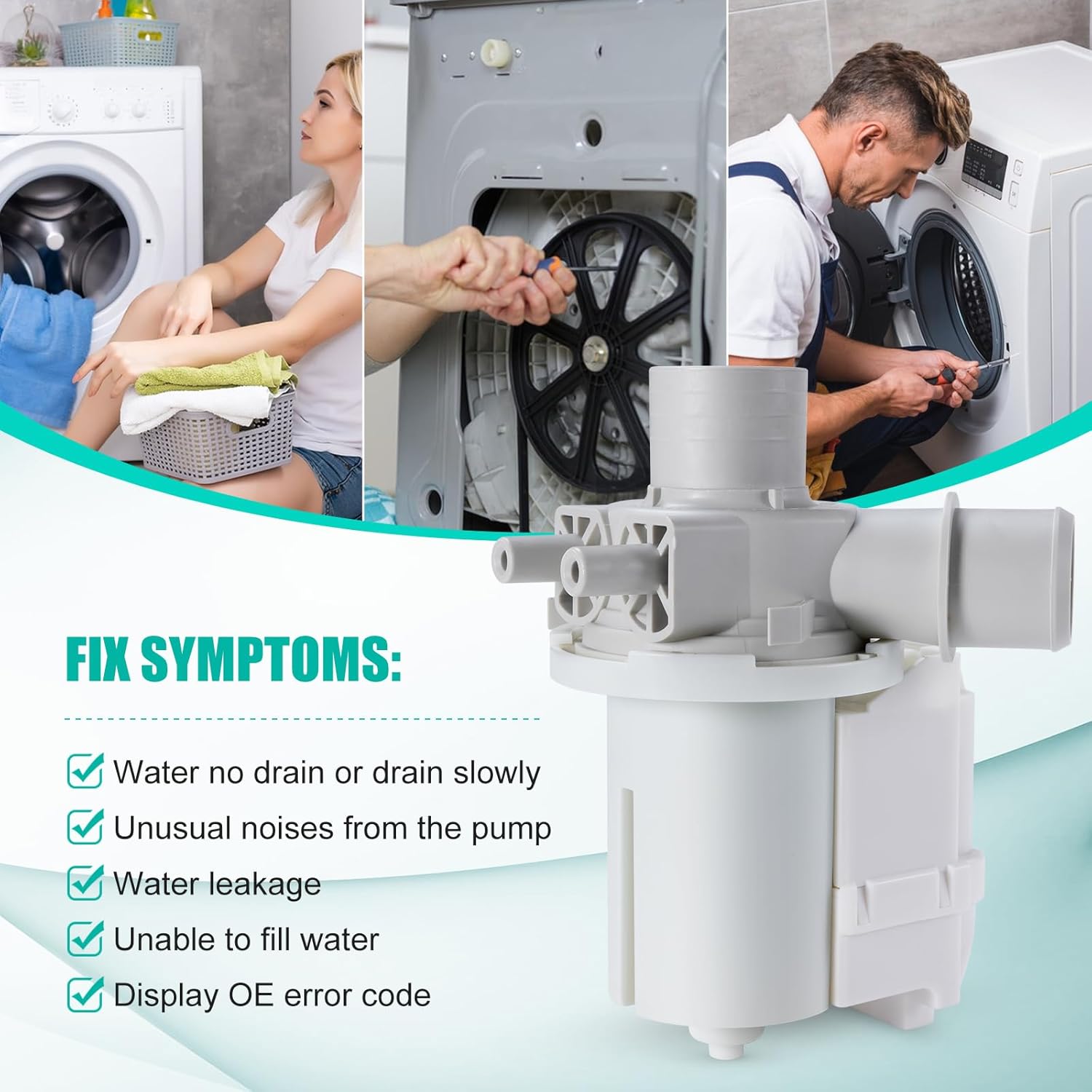 FIX SYMPTOMS:

Water no drain or drain slowly

Unusual noises from the pump

Water leakage

Unable to fill water

Display OE error code