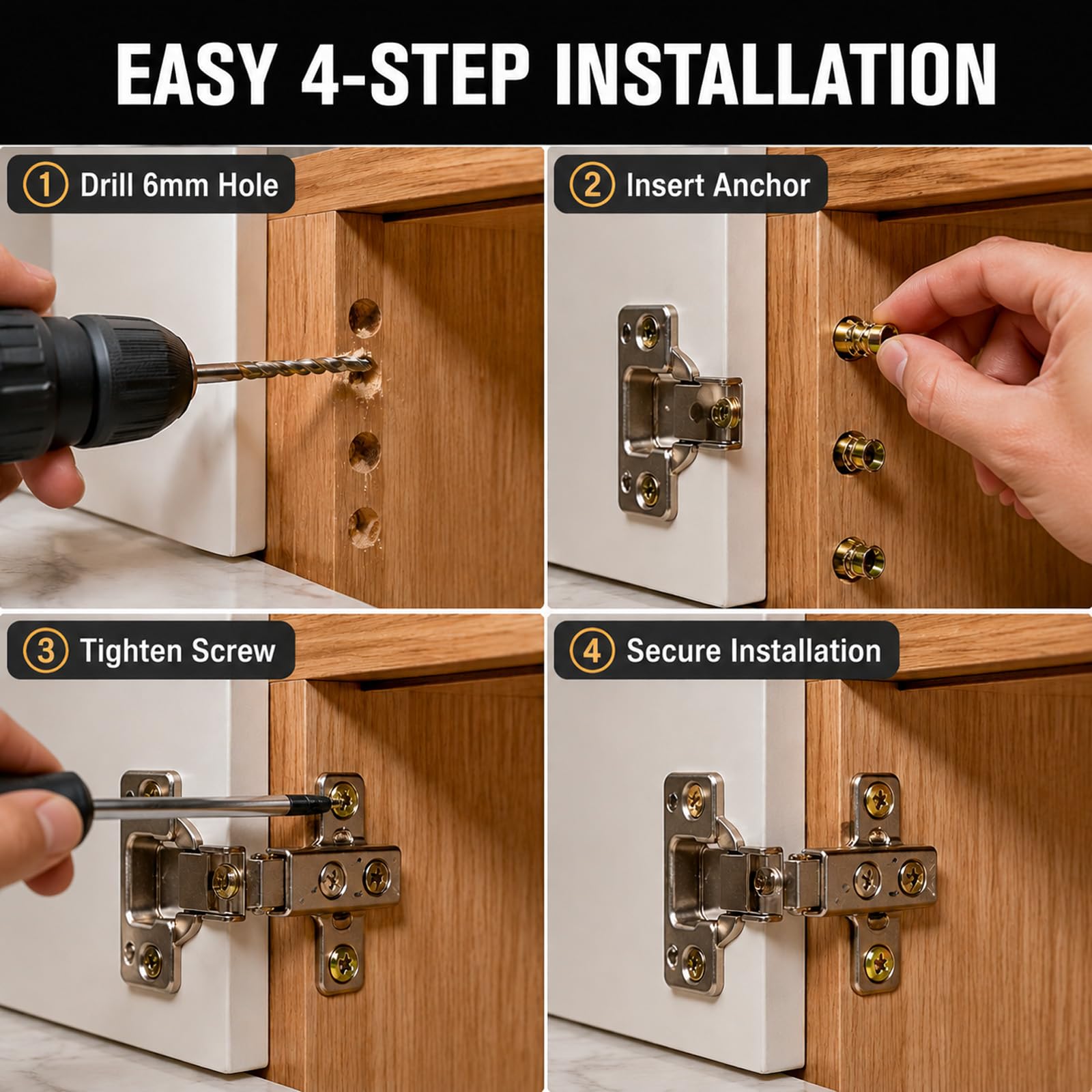 EASY 4-STEP INSTALLATION

1 Drill 6mm Hole

2 Insert Anchor

3 Tighten Screw

4 Secure Installation