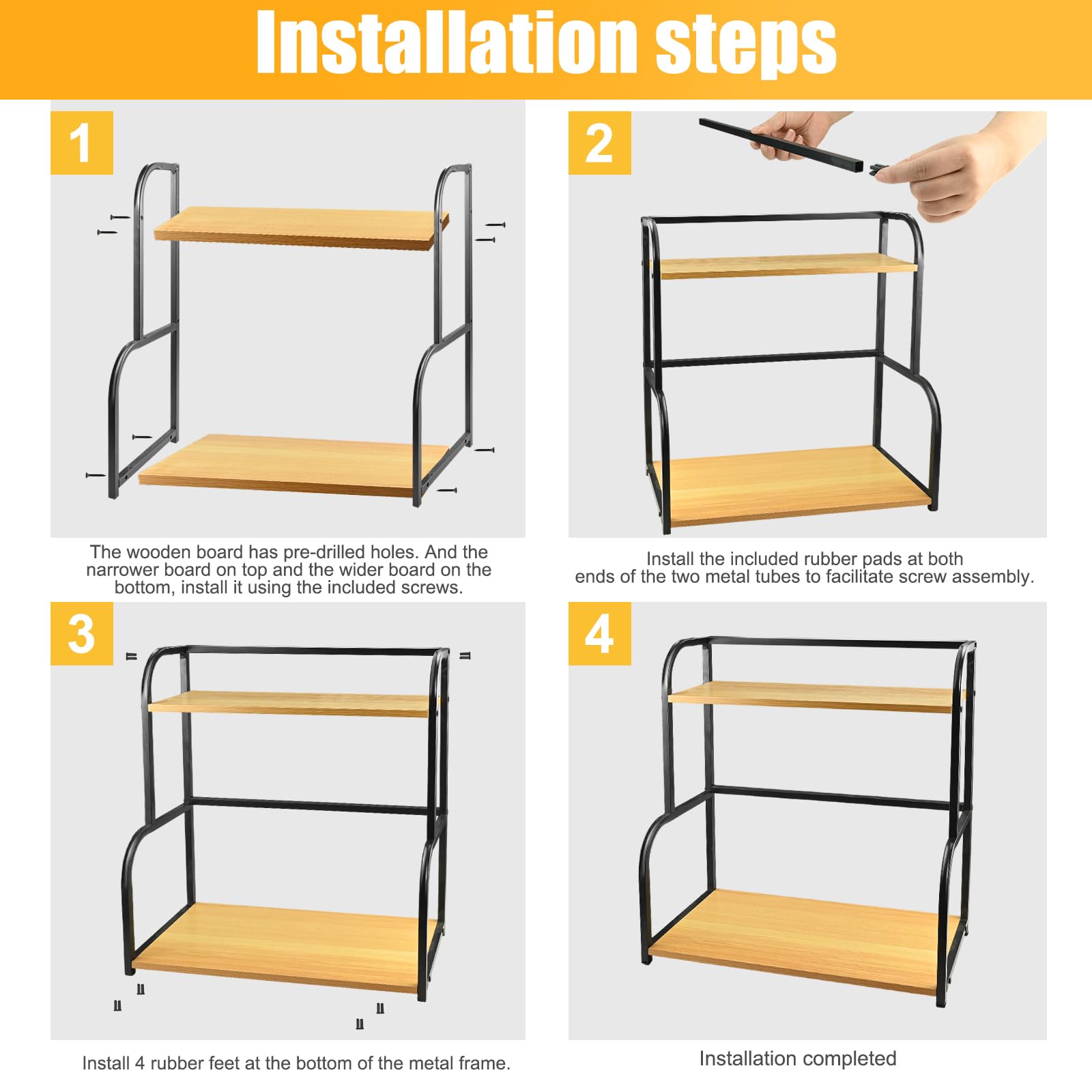 Installation steps

1

The wooden board has pre-drilled holes. And the narrower board on top and the wider board on the bottom, install it using the included screws.

2

Install the included rubber pads at both ends of the two metal tubes to facilitate screw assembly.

3

Install 4 rubber feet at the bottom of the metal frame.

4

Installation completed